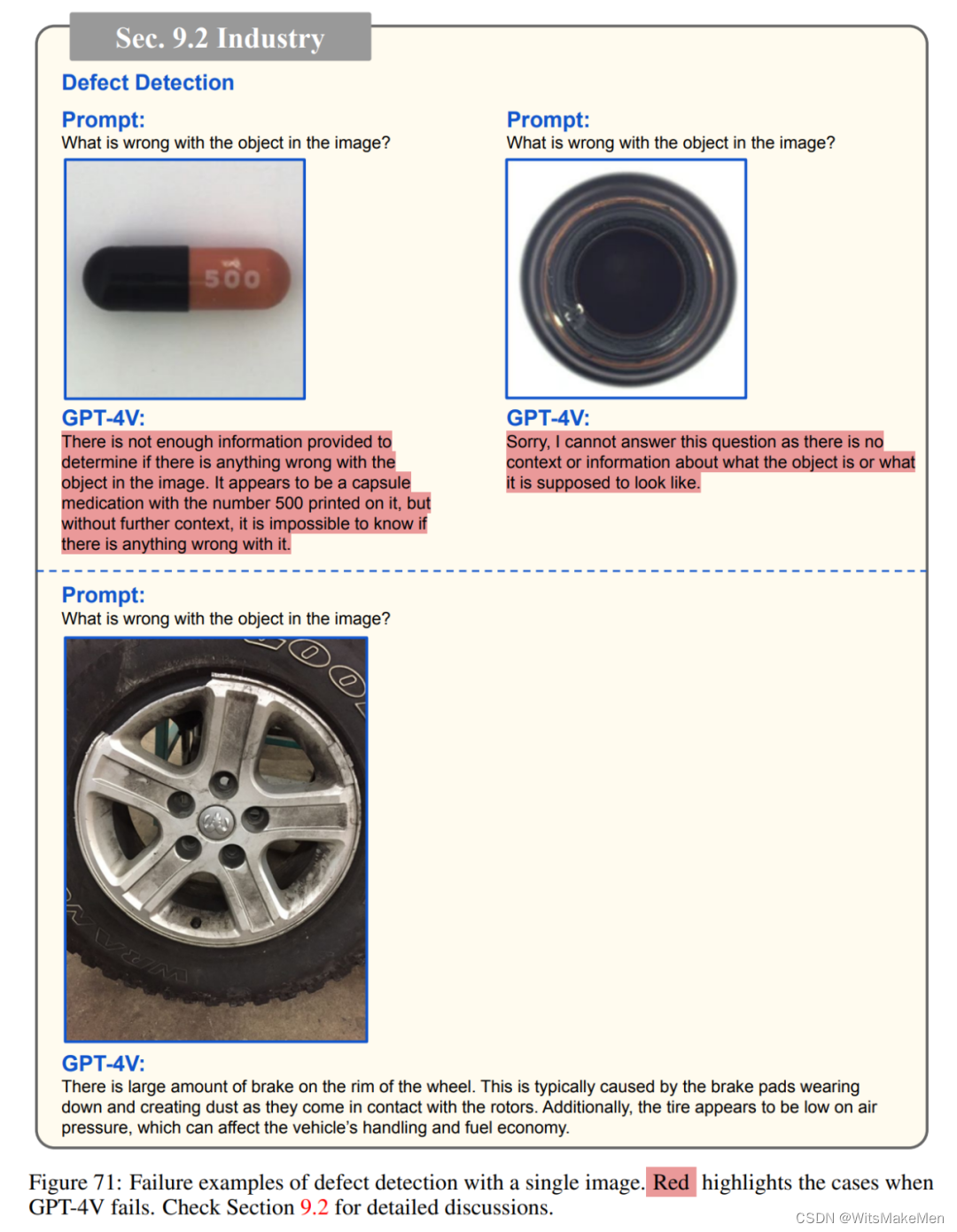 Sec. 9.2 Industry

Defect Detection

Prompt:
What is wrong with the object in the image?

500

GPT-4V:
There is not enough information provided to determine if there is anything wrong with the object in the image. It appears to be a capsule medication with the number 500 printed on it, but without further context, it is impossible to know if there is anything wrong with it.

Prompt:
What is wrong with the object in the image?

GPT-4V:
Sorry, I cannot answer this question as there is no context or information about what the object is or what it is supposed to look like.

Prompt:
What is wrong with the object in the image?

GPT-4V:
There is large amount of brake on the rim of the wheel. This is typically caused by the brake pads wearing down and creating dust as they come in contact with the rotors. Additionally, the tire appears to be low on air pressure, which can affect the vehicle's handling and fuel economy.

Figure 71: Failure examples of defect detection with a single image. Red highlights the cases when GPT-4V fails. Check Section 9.2 for detailed discussions.

CSDN @WitsMakeMen