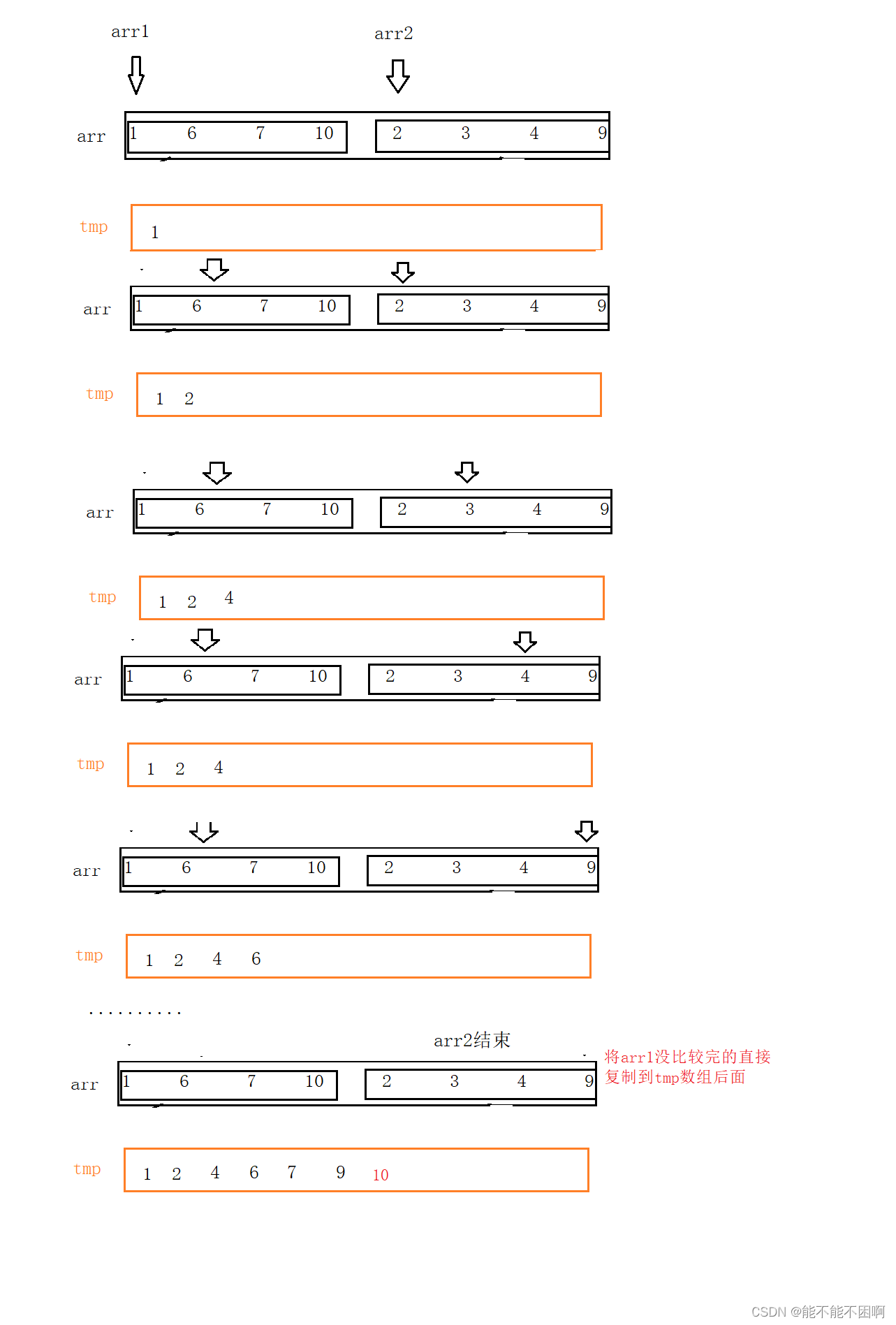 arr1 arr2

arr 1 6 7 10 2 3 4 9

tmp 1

arr 1 6 7 10 2 3 4 9

tmp 1 2

arr 1 6 7 10 2 3 4 9

tmp 1 2 4

arr 1 6 7 10 2 3 4 9

tmp 1 2 4

arr 1 6 7 10 2 3 4 9

tmp 1 2 4 6

..........

arr2结束

arr 1 6 7 10 2 3 4 9

将arr1没比较完的直接复制到tmp数组后面

tmp 1 2 4 6 7 9 10

CSDN @能不能不困啊