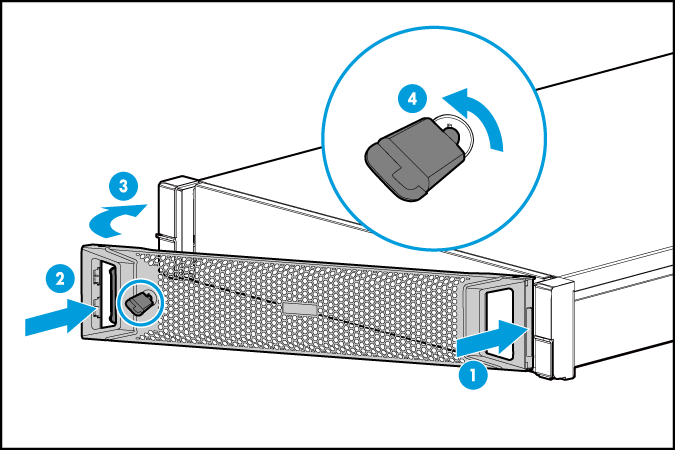 4

3

2

1