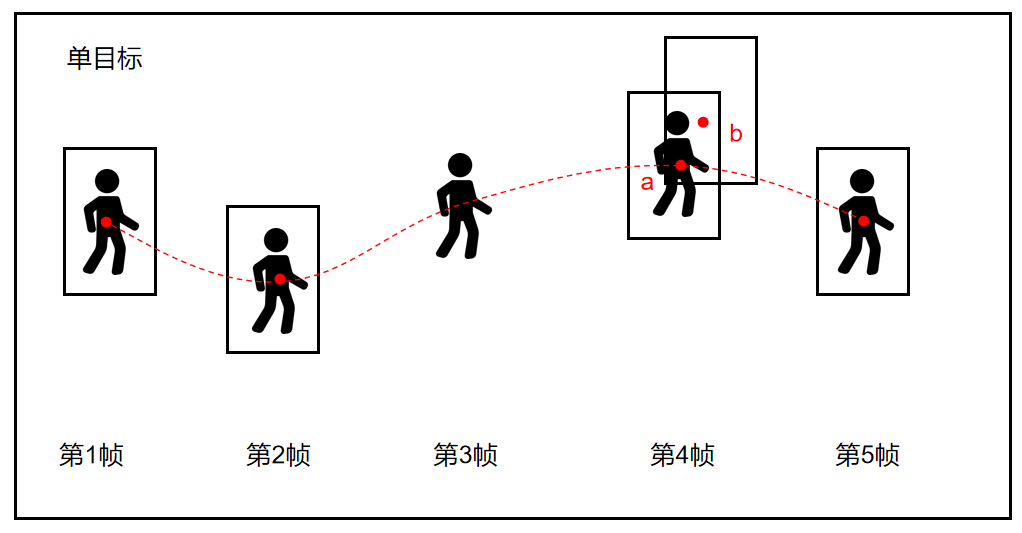 单目标

b

a

第1帧

第2帧

第3帧

第4帧

第5帧