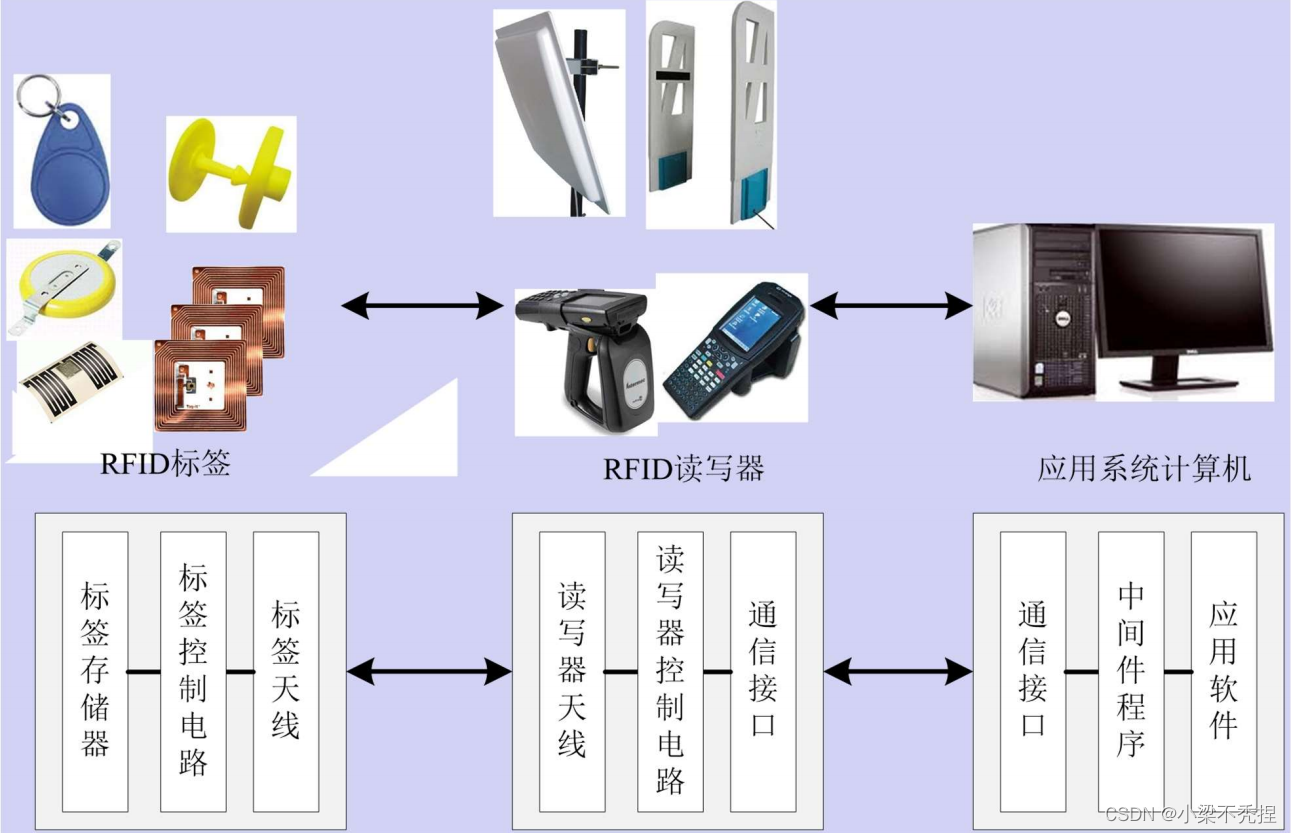 RFID标签

RFID读写器

应用系统计算机

标签存储器

标签控制电路

标签天线

读写器天线

读写器控制电路

通信接口

通信接口

中间件程序

应用软件

CSDN @小梁不秃捏