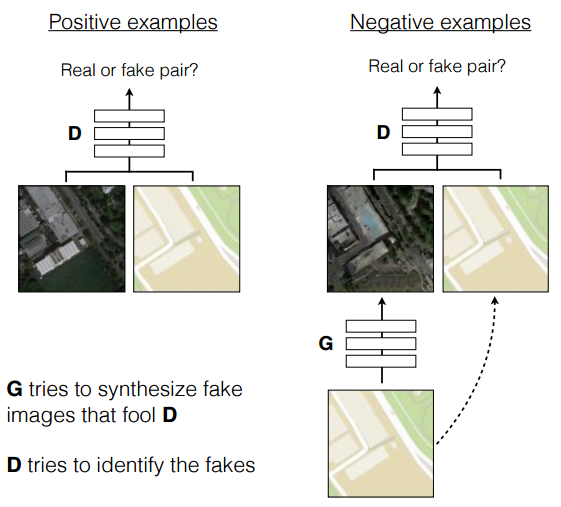 Positive examples

Real or fake pair?

D

Negative examples

Real or fake pair?

D

G

G tries to synthesize fake images that fool D

D tries to identify the fakes