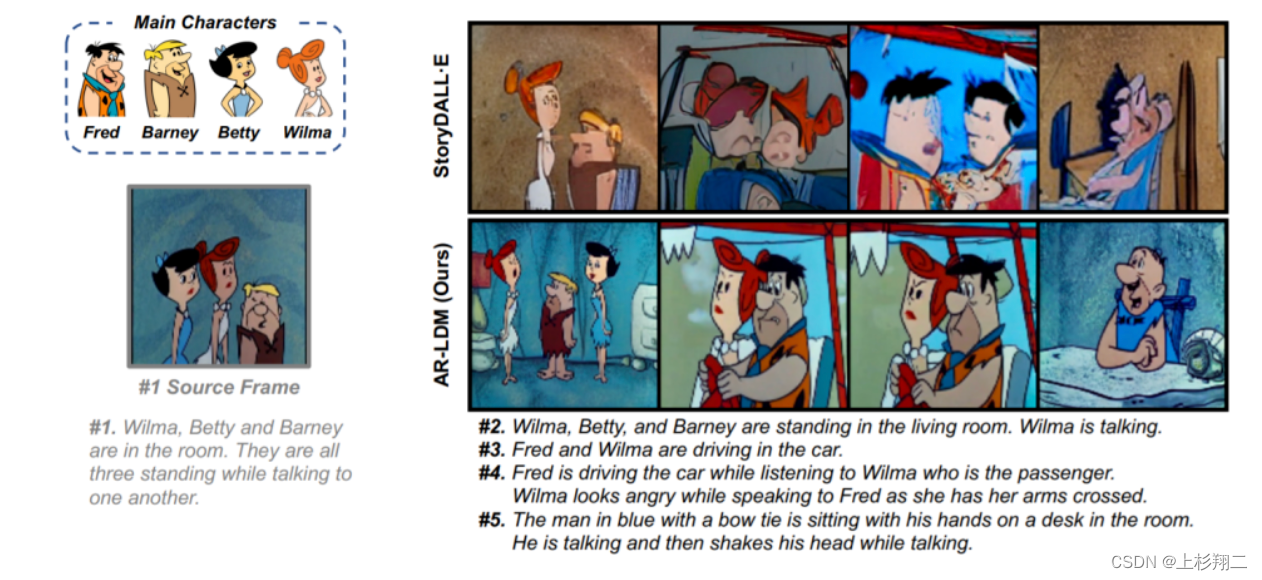 Main Characters

Fred Barney Betty Wilma

#1 Source Frame

#1. Wilma, Betty and Barney are in the room. They are all three standing while talking to one another.

StoryDALL·E

AR-LDM (Ours)

#2. Wilma, Betty, and Barney are standing in the living room. Wilma is talking.
#3. Fred and Wilma are driving in the car.
#4. Fred is driving the car while listening to Wilma who is the passenger. Wilma looks angry while speaking to Fred as she has her arms crossed.
#5. The man in blue with a bow tie is sitting with his hands on a desk in the room. He is talking and then shakes his head while talking.

CSDN @上杉翔二