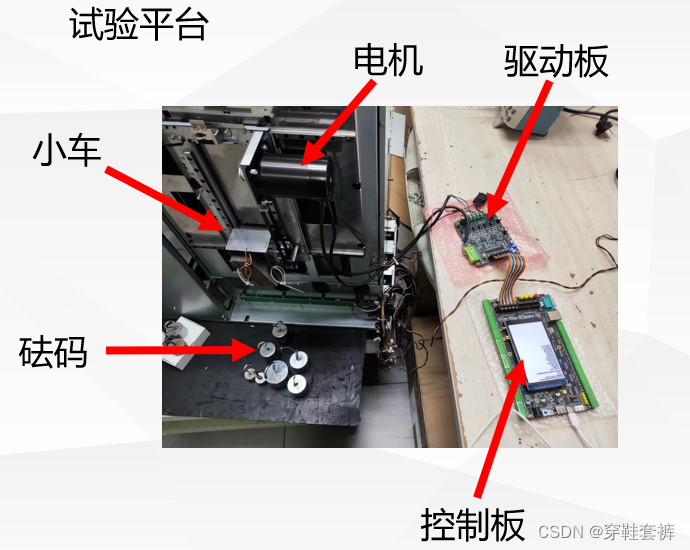 试验平台

电机

驱动板

小车

砝码

控制板

CSDN @穿鞋套裤