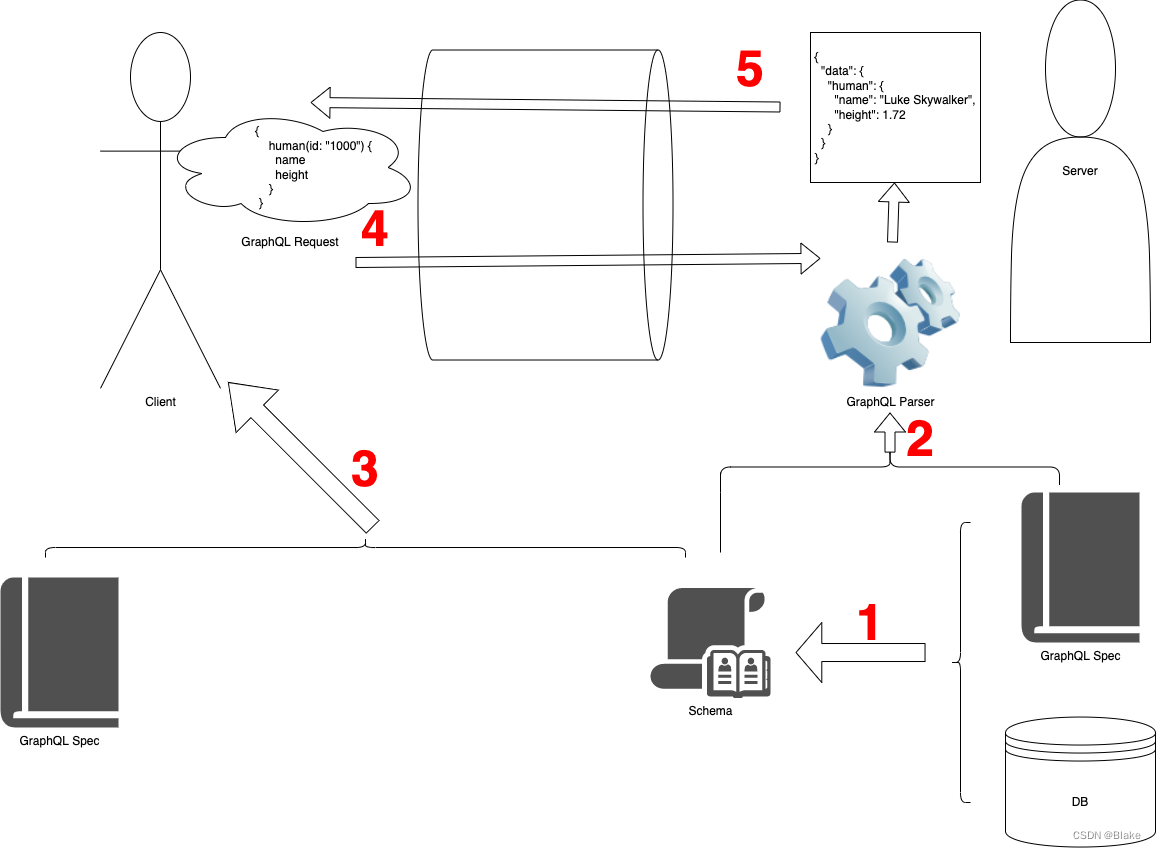 5

{
"data": {
"human": {
"name": "Luke Skywalker",
"height": 1.72
}
}
}

Server

{
human(id: "1000") {
name
height
}
}

GraphQL Request

4

Client

GraphQL Parser

2

3

1

GraphQL Spec

Schema

GraphQL Spec

DB

CSDN @Blake