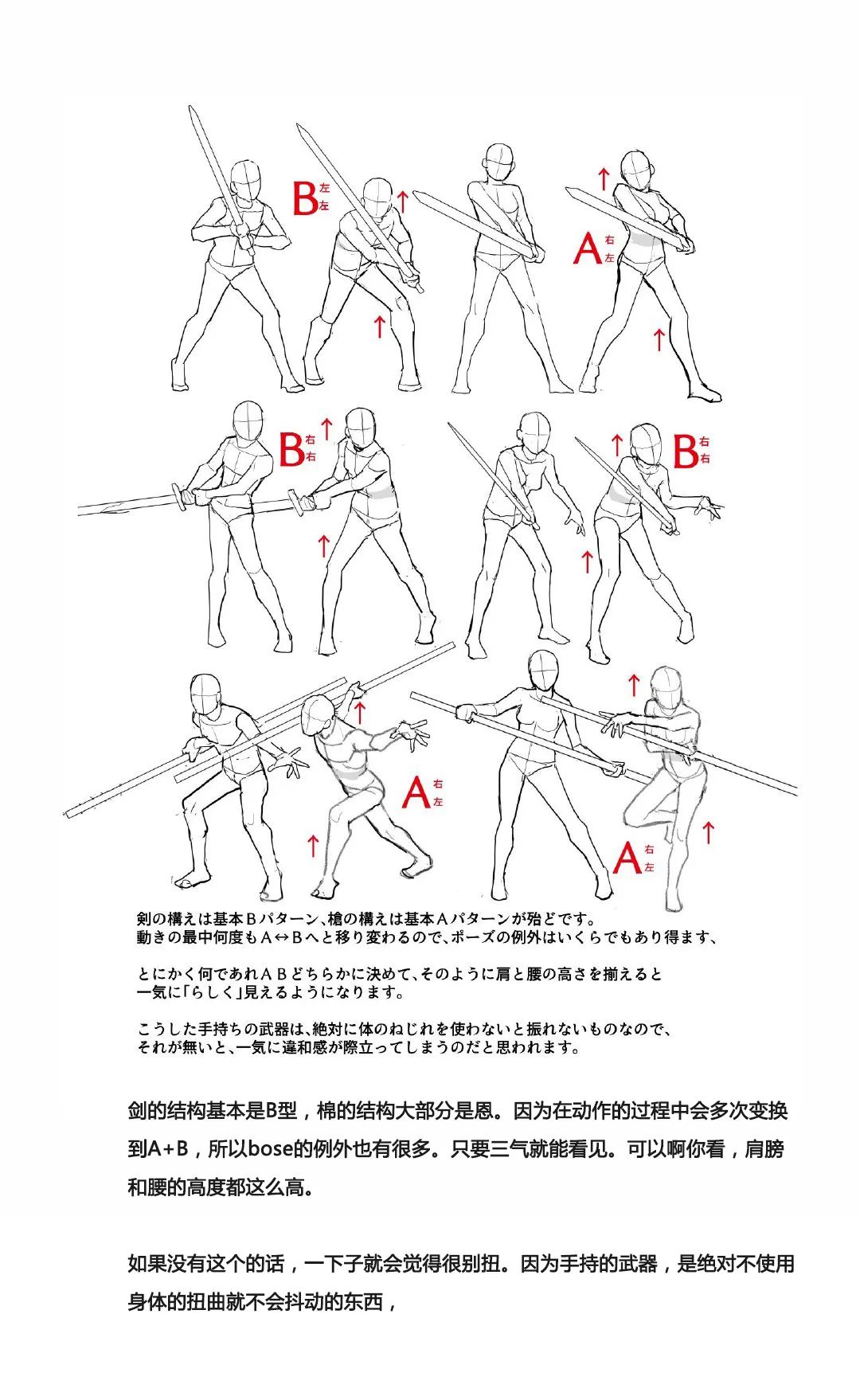 B 左 左

A 右 左

B 右 右

B 右 右

A 右 左

A 右 左

剣の構えは基本Bパターン、槍の構えは基本Aパターンが殆どです。
動きの最中何度もA↔Bへと移り変わるので、ポーズの例外はいくらでもあり得ます、

とにかく何であれABどちらかに決めて、そのように肩と腰の高さを揃えると一気に「らしく」見えるようになります。

こうした手持ちの武器は、絶対に体のねじれを使わないと振れないものなので、それが無いと、一気に違和感が際立ってしまうのだと思われます。

剑的结构基本是B型，棉的结构大部分是恩。因为在动作的过程中会多次变换到A+B，所以bose的例外也有很多。只要三气就能看见。可以啊你看，肩膀和腰的高度都这么高。

如果没有这个的话，一下子就会觉得很别扭。因为手持的武器，是绝对不使用身体的扭曲就不会抖动的东西，