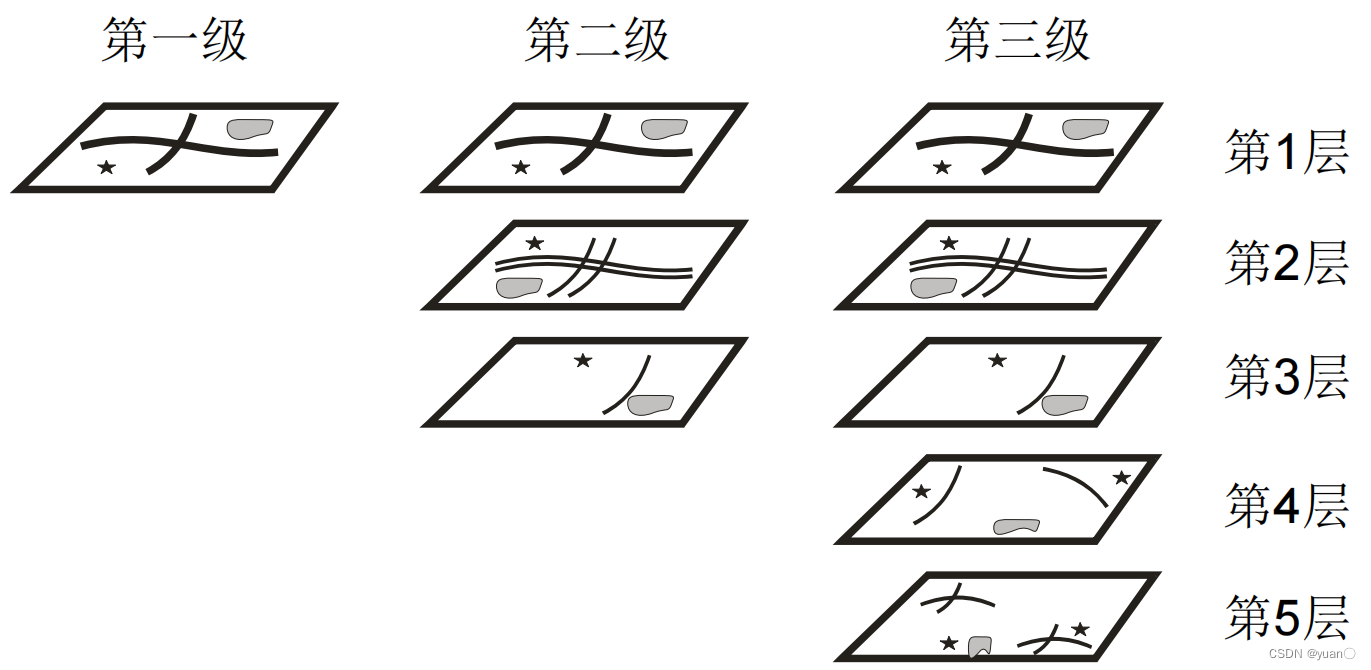 第一级 第二级 第三级

第1层
第2层
第3层
第4层
第5层

CSDN @yuan〇