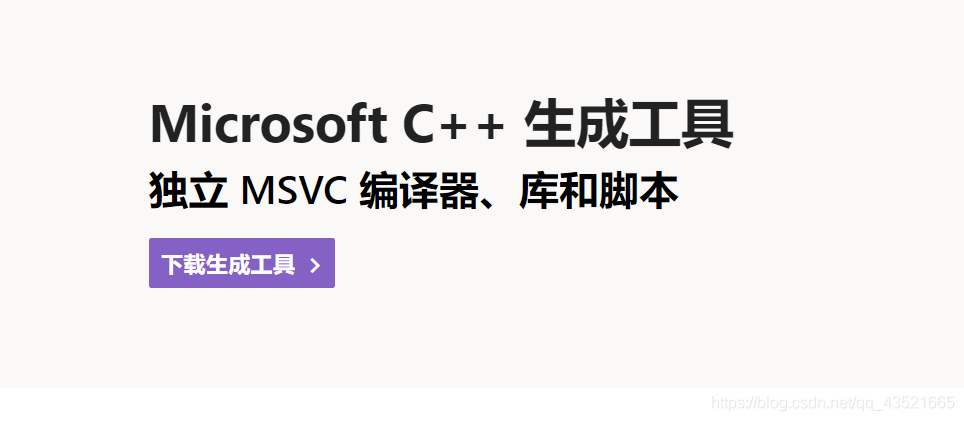 Microsoft C++ 生成工具

独立 MSVC 编译器、库和脚本

下载生成工具 >

https://blog.csdn.net/qq_43521665