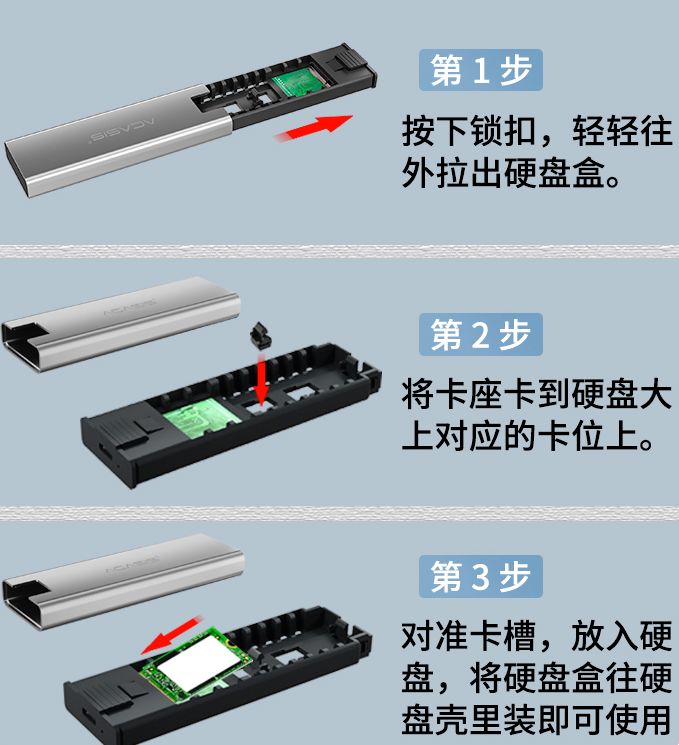 ACASIS

第 1 步

按下锁扣，轻轻往外拉出硬盘盒。

ACASIS

第 2 步

将卡座卡到硬盘大上对应的卡位上。

ACASIS

第 3 步

对准卡槽，放入硬盘，将硬盘盒往硬盘壳里装即可使用