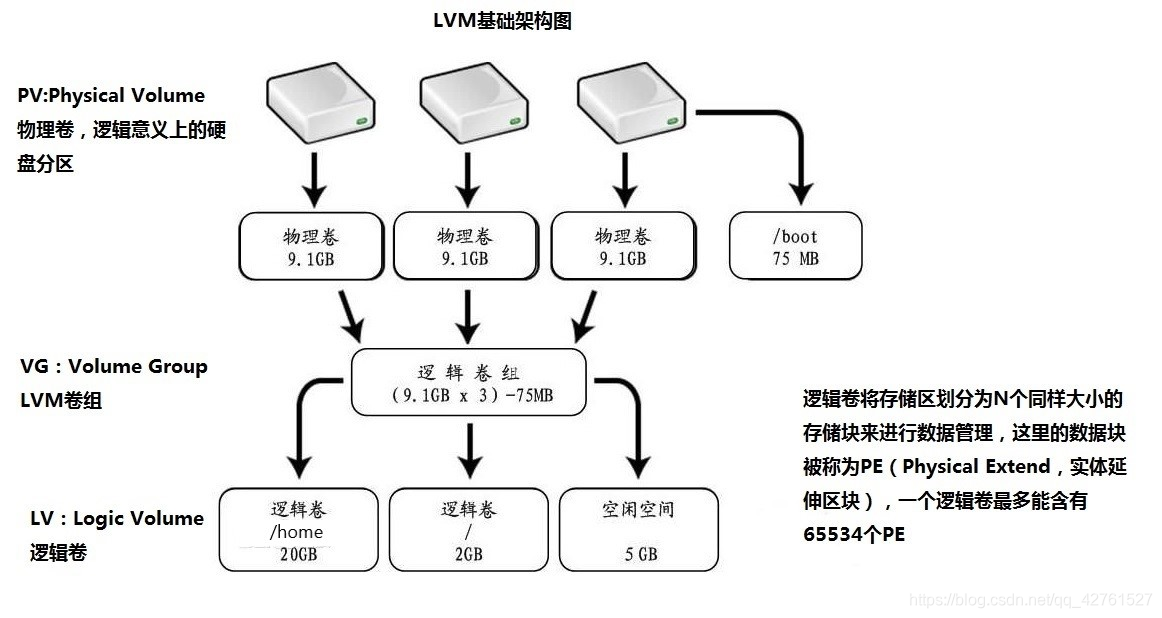 LVM基础架构图

PV:Physical Volume
物理卷，逻辑意义上的硬盘分区

物理卷
9.1GB

物理卷
9.1GB

物理卷
9.1GB

/boot
75 MB

VG：Volume Group
LVM卷组

逻辑卷组
（9.1GB x 3）-75MB

逻辑卷将存储区划分为N个同样大小的存储块来进行数据管理，这里的数据块被称为PE（Physical Extend，实体延伸区块），一个逻辑卷最多能含有65534个PE

LV：Logic Volume
逻辑卷

逻辑卷
/home
20GB

逻辑卷
/
2GB

空闲空间
5 GB

https://blog.csdn.net/qq_42761527