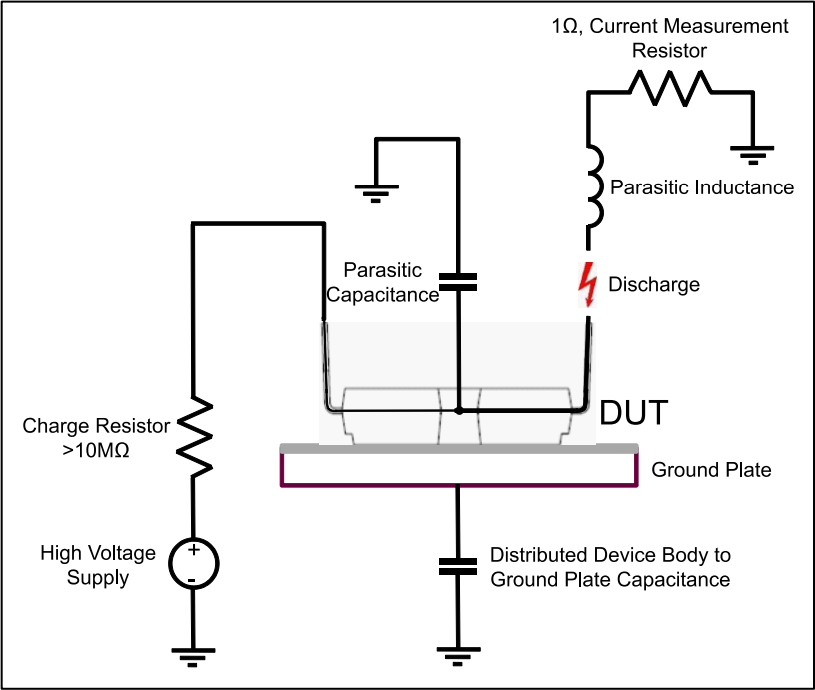 1Ω, Current Measurement Resistor

Parasitic Inductance

Parasitic Capacitance

Discharge

DUT

Charge Resistor >10MΩ

Ground Plate

High Voltage Supply

+

-

Distributed Device Body to Ground Plate Capacitance