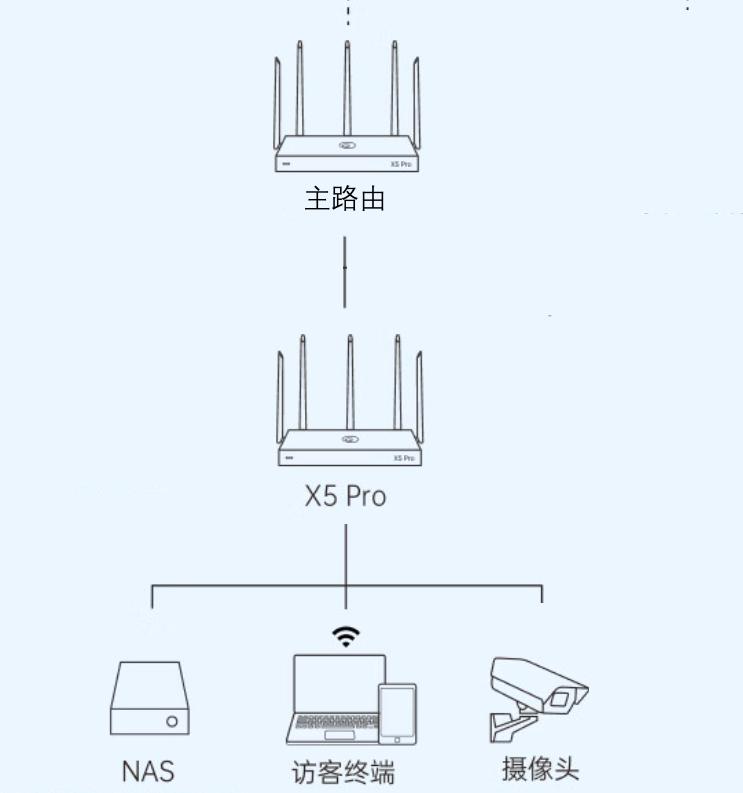 X5 Pro

主路由

X5 Pro

X5 Pro

NAS

访客终端

摄像头