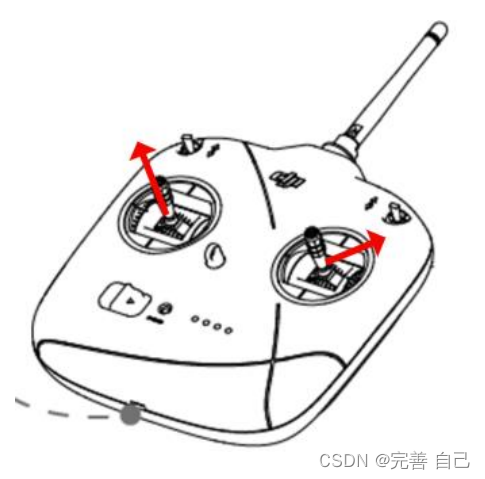 dji

CSDN @完善 自己