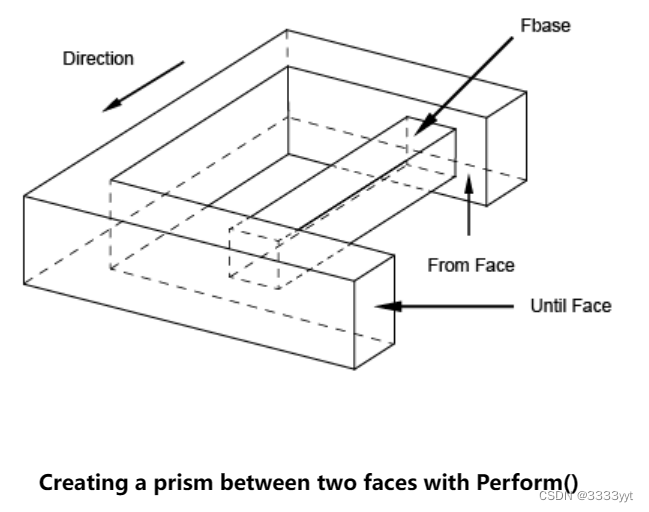 Direction

Fbase

From Face

Until Face

Creating a prism between two faces with Perform()

CSDN @3333yyt