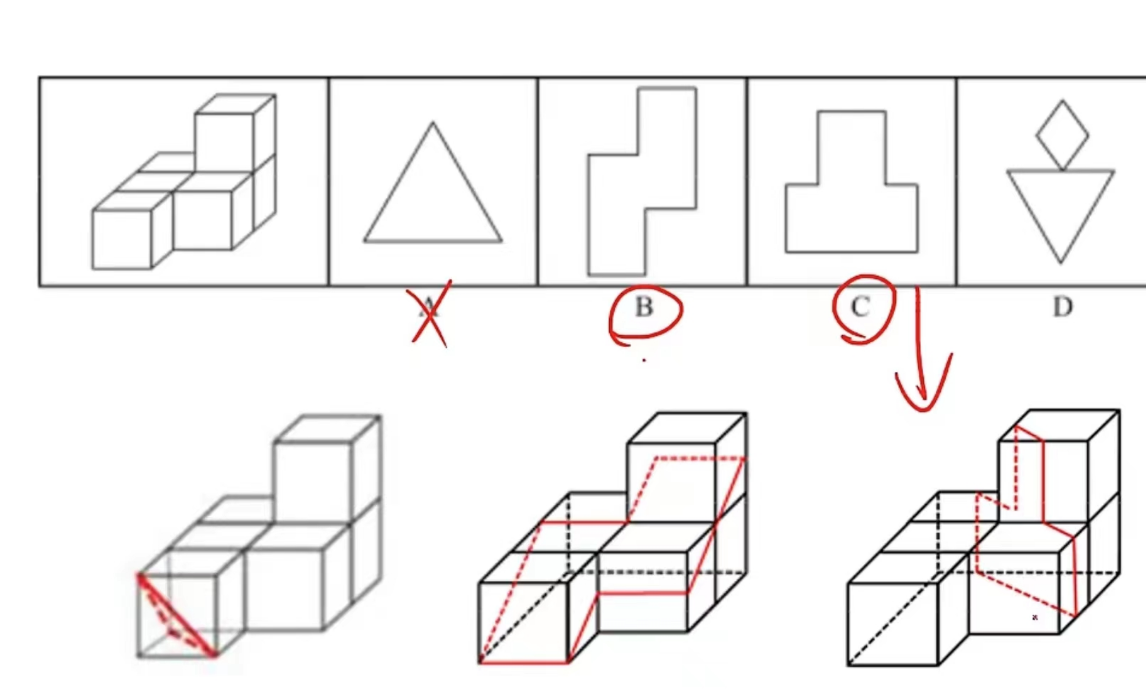 A
B
C
D