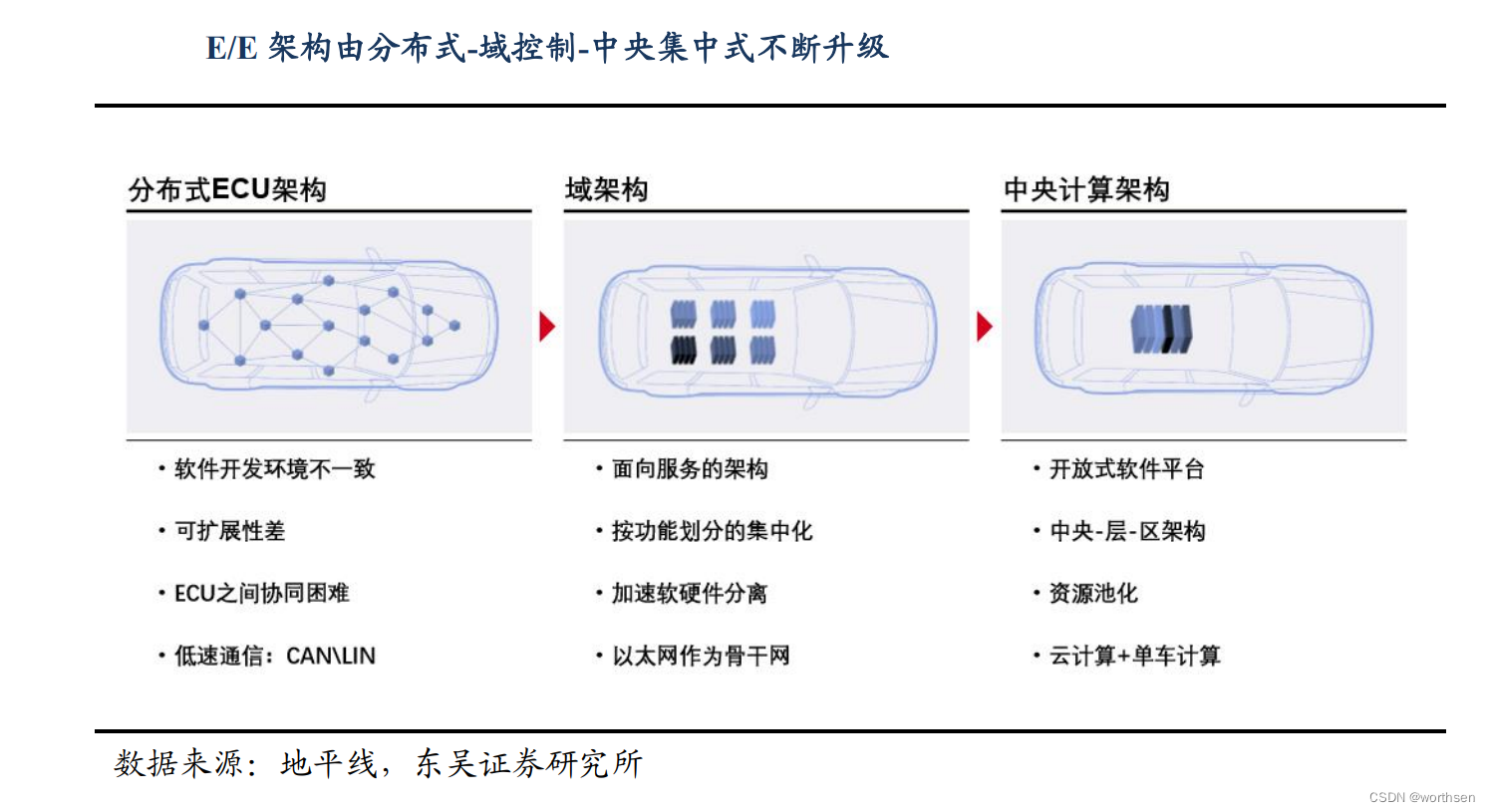 E/E 架构由分布式-域控制-中央集中式不断升级

分布式ECU架构

• 软件开发环境不一致

• 可扩展性差

• ECU之间协同困难

• 低速通信：CAN\LIN

域架构

• 面向服务的架构

• 按功能划分的集中化

• 加速软硬件分离

• 以太网作为骨干网

中央计算架构

• 开放式软件平台

• 中央-层-区架构

• 资源池化

• 云计算+单车计算

数据来源：地平线，东吴证券研究所

CSDN @worthsen