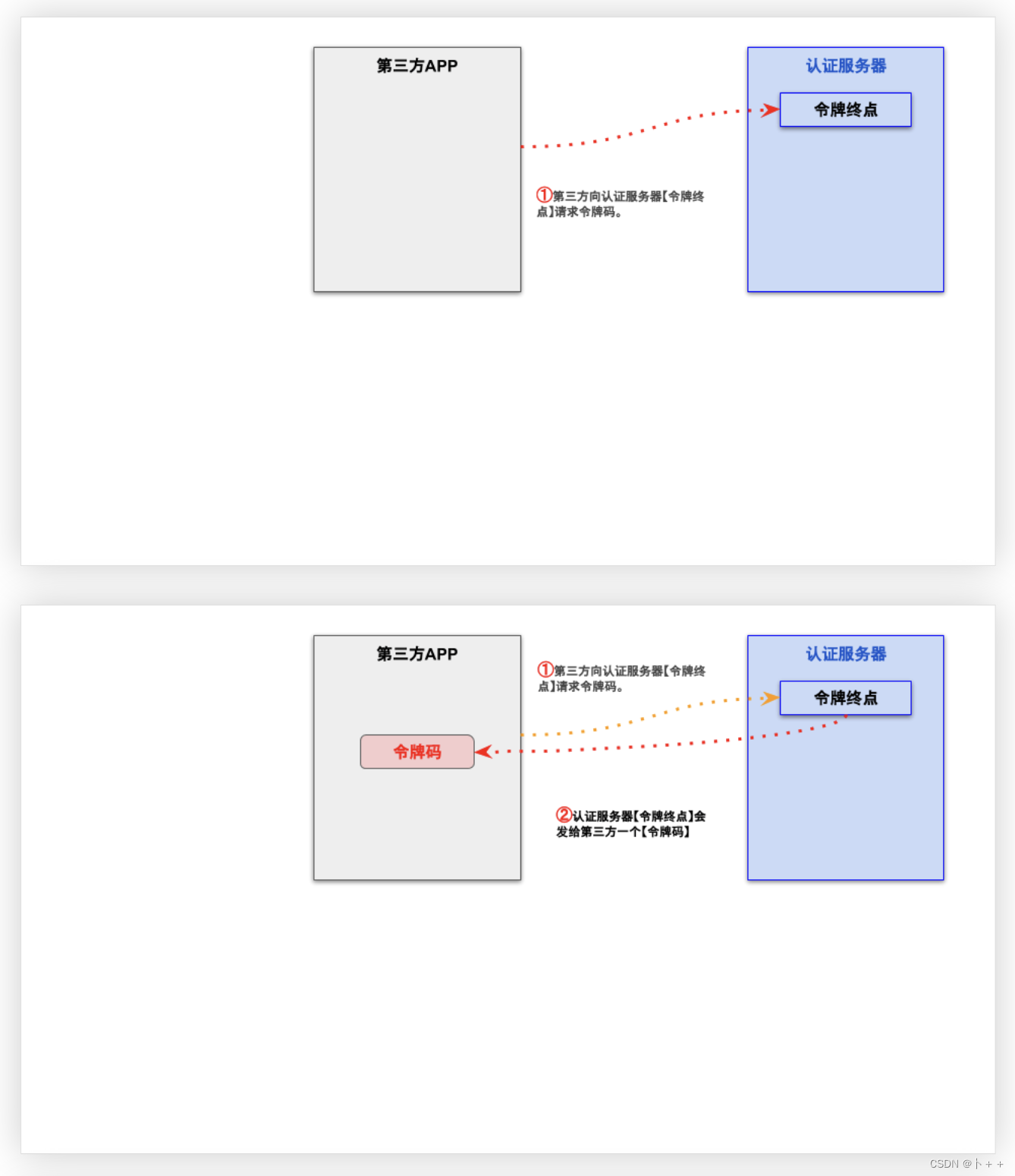 第三方APP

认证服务器

令牌终点

①第三方向认证服务器【令牌终点】请求令牌码。

第三方APP

①第三方向认证服务器【令牌终点】请求令牌码。

认证服务器

令牌终点

令牌码

②认证服务器【令牌终点】会发给第三方一个【令牌码】

CSDN @卜++