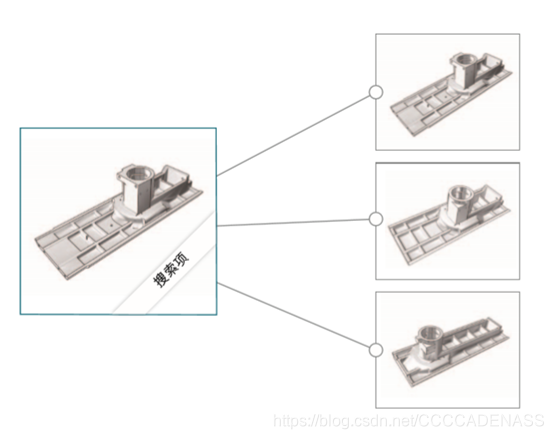 搜索项

https://blog.csdn.net/CCCCADENASS