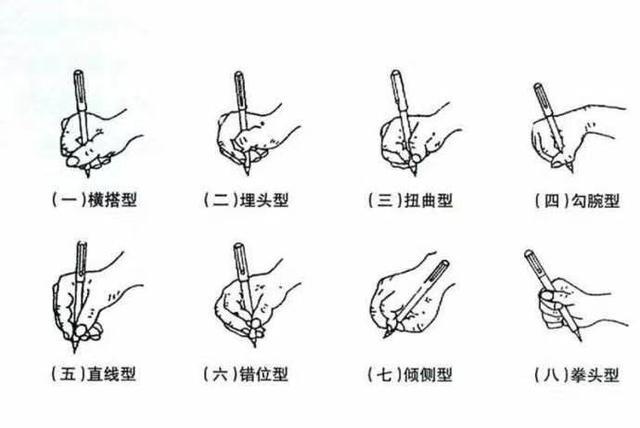 (一)横搭型

(二)埋头型

(三)扭曲型

(四)勾腕型

(五)直线型

(六)错位型

(七)倾侧型

(八)拳头型