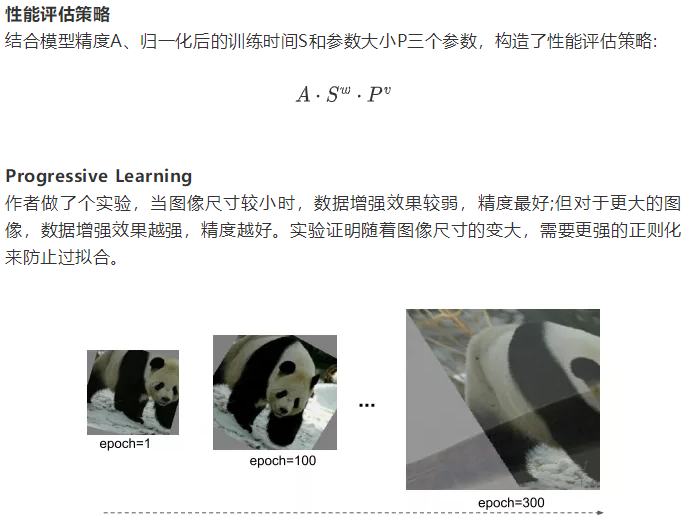 性能评估策略
结合模型精度A、归一化后的训练时间S和参数大小P三个参数，构造了性能评估策略:

$A \cdot S^w \cdot P^v$

Progressive Learning
作者做了个实验，当图像尺寸较小时，数据增强效果较弱，精度最好;但对于更大的图像，数据增强效果越强，精度越好。实验证明随着图像尺寸的变大，需要更强的正则化来防止过拟合。

epoch=1
epoch=100
...
epoch=300