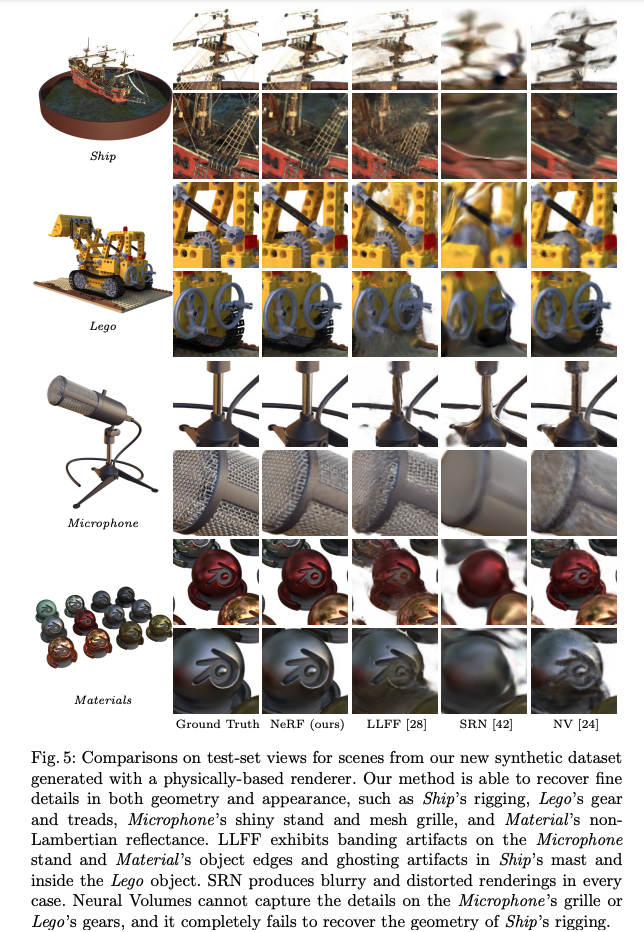 Ship

Lego

Microphone

Materials

Ground Truth NeRF (ours) LLFF [28] SRN [42] NV [24]

Fig. 5: Comparisons on test-set views for scenes from our new synthetic dataset generated with a physically-based renderer. Our method is able to recover fine details in both geometry and appearance, such as Ship's rigging, Lego's gear and treads, Microphone's shiny stand and mesh grille, and Material's non-Lambertian reflectance. LLFF exhibits banding artifacts on the Microphone stand and Material's object edges and ghosting artifacts in Ship's mast and inside the Lego object. SRN produces blurry and distorted renderings in every case. Neural Volumes cannot capture the details on the Microphone's grille or Lego's gears, and it completely fails to recover the geometry of Ship's rigging.