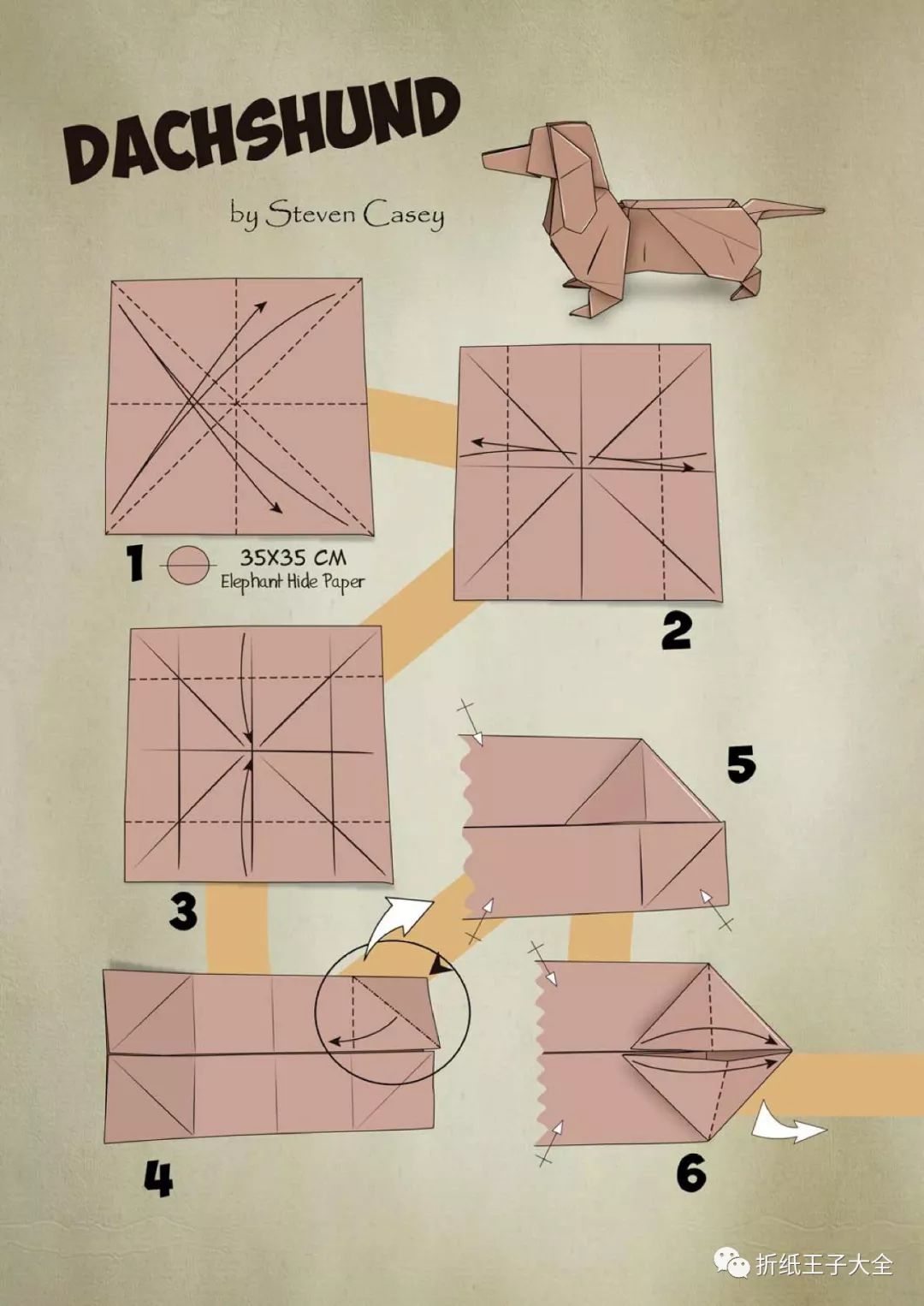 DACHSHUND

by Steven Casey

1

35X35 CM
Elephant Hide Paper

2

3

5

4

6

折纸王子大全