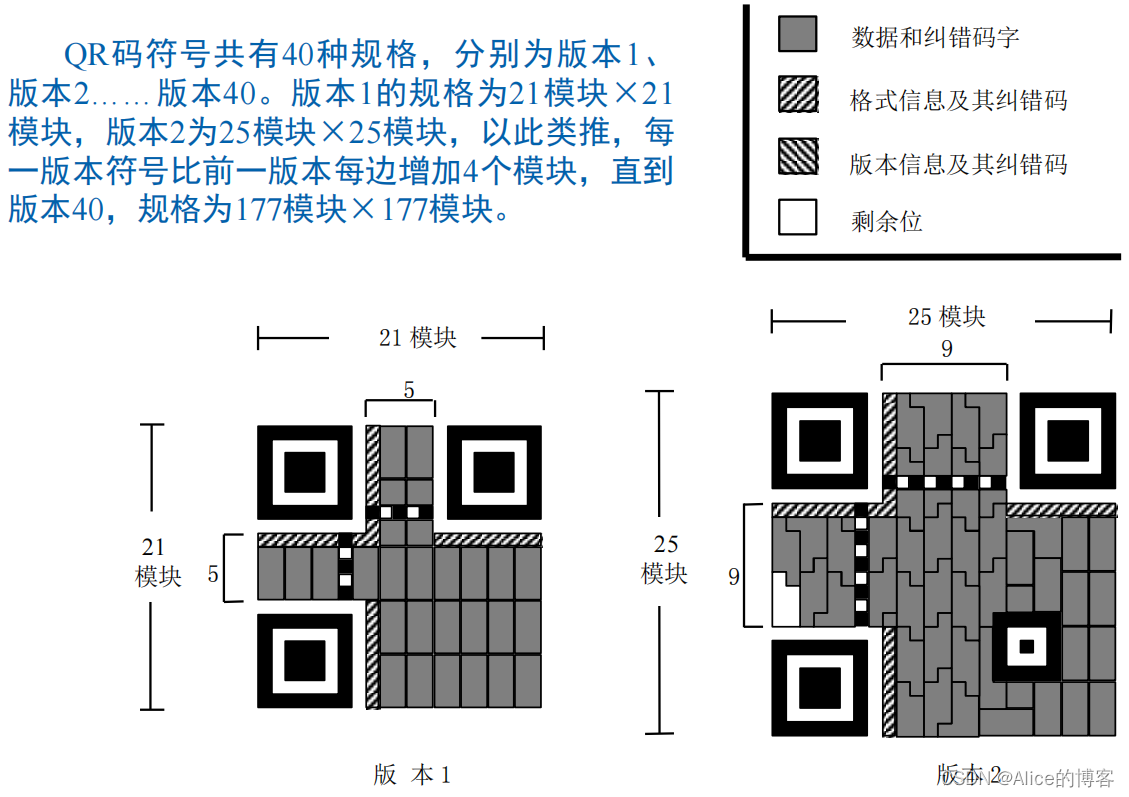 QR码符号共有40种规格，分别为版本1、版本2……版本40。版本1的规格为21模块×21模块，版本2为25模块×25模块，以此类推，每一版本符号比前一版本每边增加4个模块，直到版本40，规格为177模块×177模块。

数据和纠错码字
格式信息及其纠错码
版本信息及其纠错码
剩余位

21 模块
5
21 模块
5
版 本 1

25 模块
9
25 模块
9
版本 2

CSDN @Alice的博客