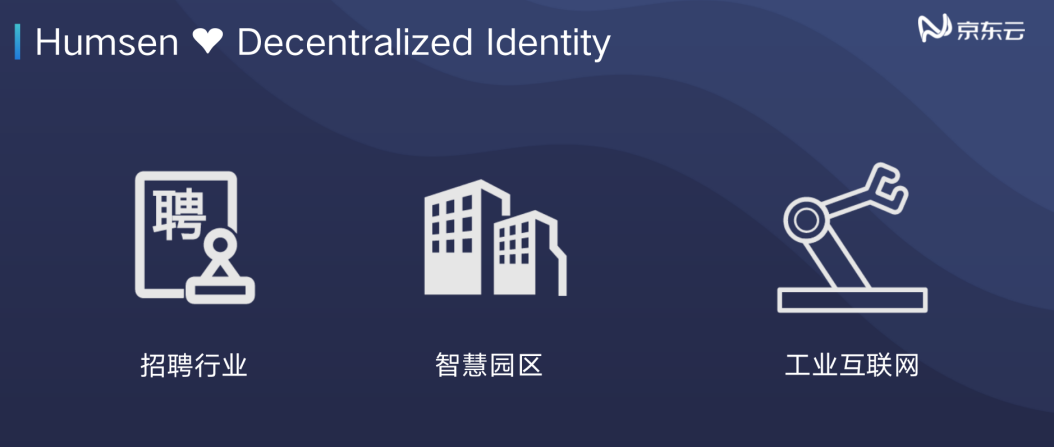 Humsen ❤ Decentralized Identity

京东云

聘

招聘行业

智慧园区

工业互联网