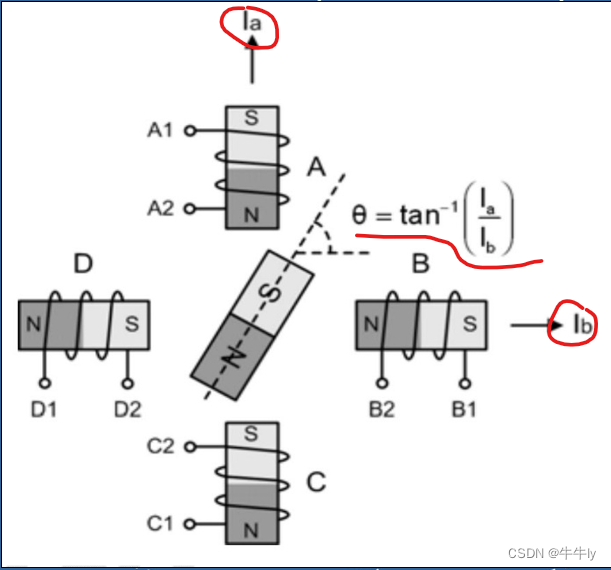 $I_a$

A1
S
A
A2
N

$\theta = \tan^{-1}\left(\frac{I_a}{I_b}\right)$

D
B
N
S
S
N
N
S
$I_b$

D1
D2
B2
B1

C2
S
C
C1
N

CSDN @牛牛ly