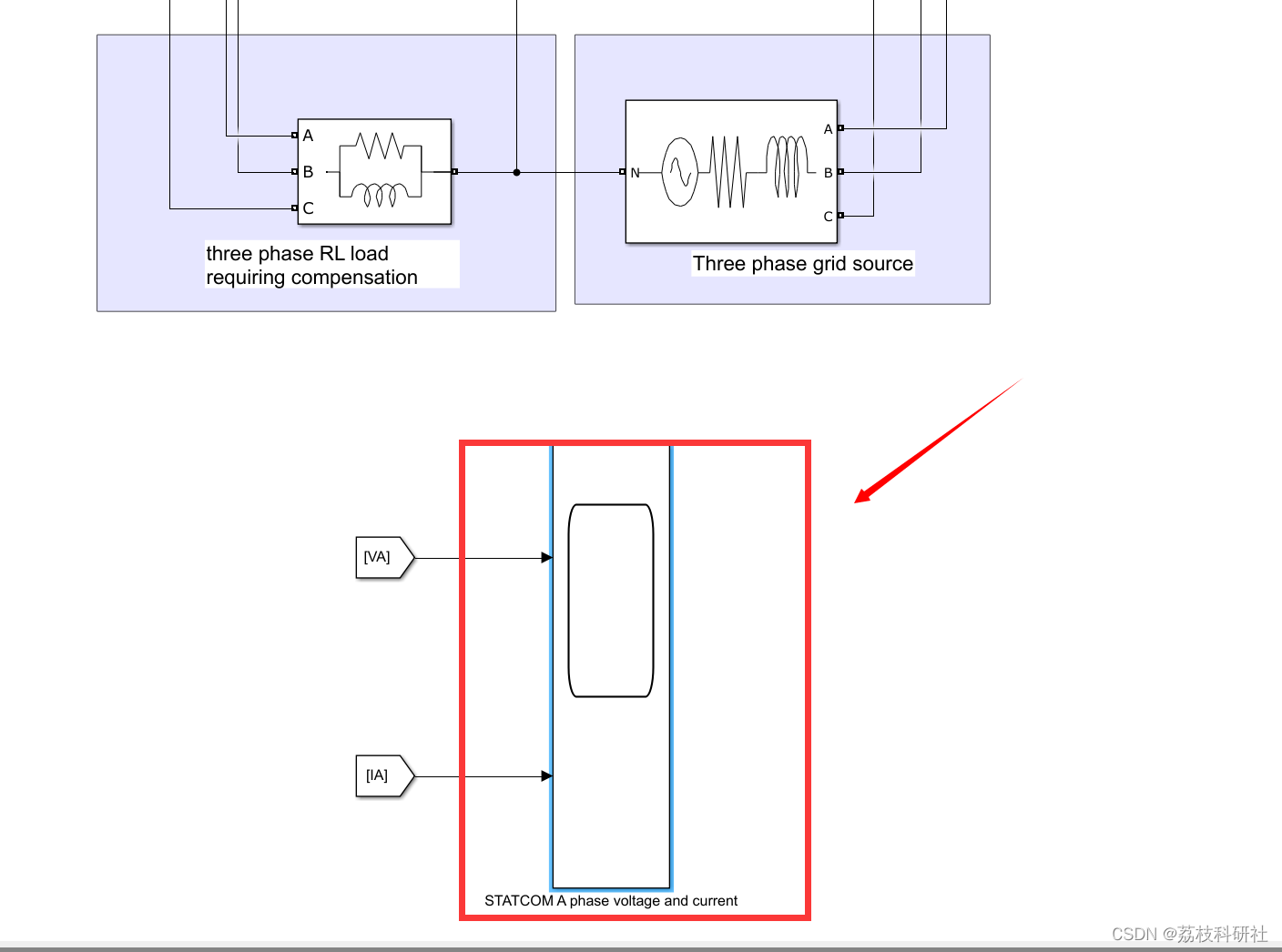 A
B
C
three phase RL load requiring compensation

N
A
B
C
Three phase grid source

[VA]
[IA]
STATCOM A phase voltage and current

CSDN @荔枝科研社