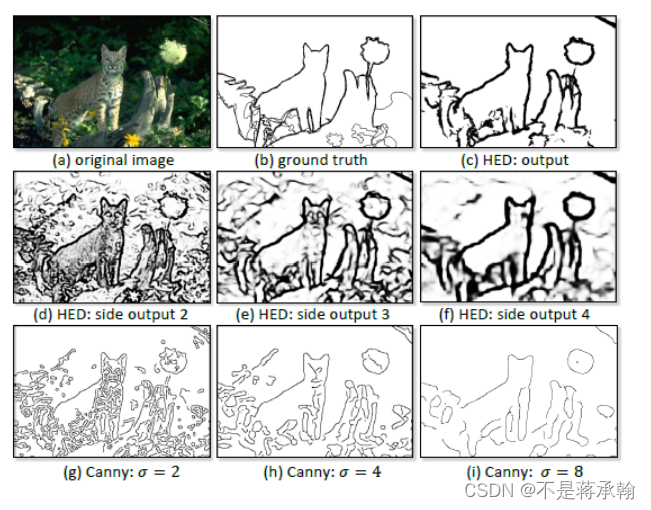 (a) original image

(b) ground truth

(c) HED: output

(d) HED: side output 2

(e) HED: side output 3

(f) HED: side output 4

(g) Canny: $\sigma = 2$

(h) Canny: $\sigma = 4$

(i) Canny: $\sigma = 8$

CSDN @不是蒋承翰