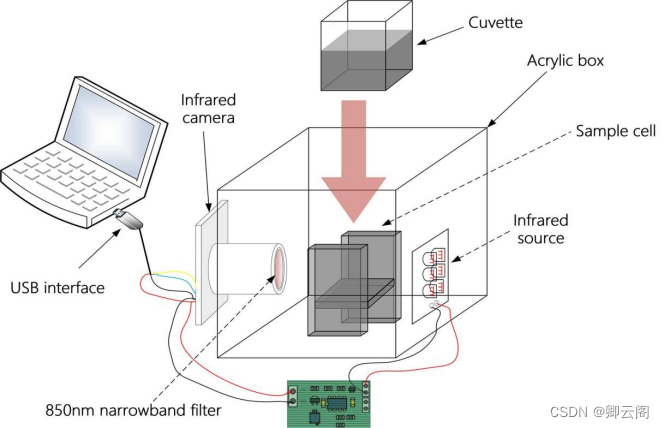 Cuvette

Acrylic box

Infrared camera

Sample cell

Infrared source

USB interface

850nm narrowband filter

CSDN @卿云阁