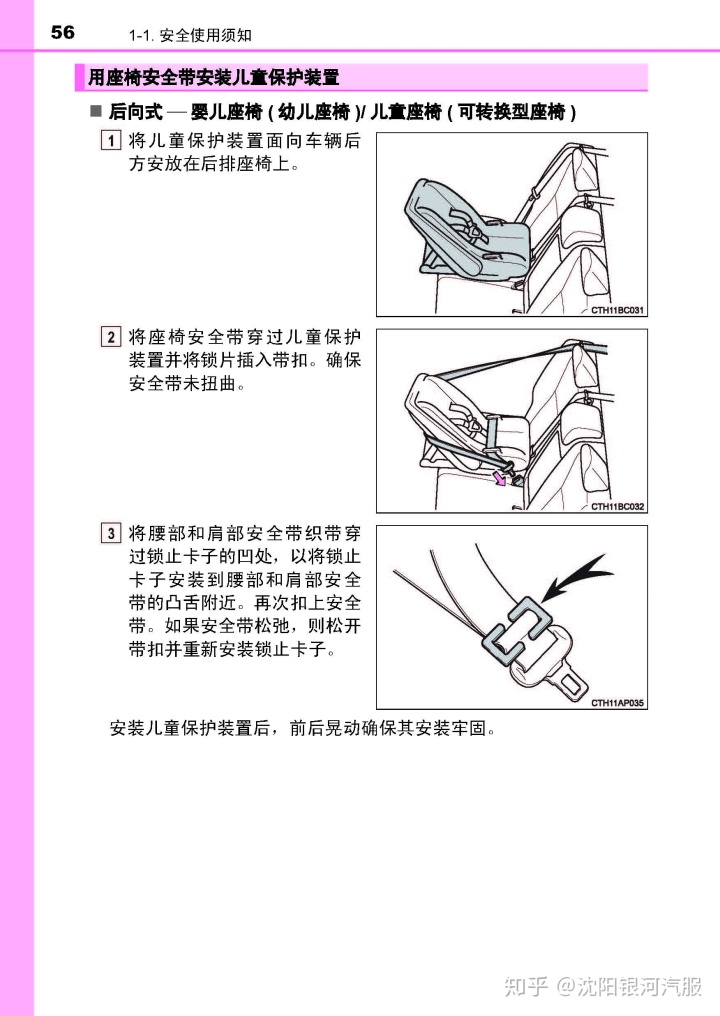 56 1-1. 安全使用须知

用座椅安全带安装儿童保护装置

■ 后向式 — 婴儿座椅 ( 幼儿座椅 )/ 儿童座椅 ( 可转换型座椅 )

1 将儿童保护装置面向车辆后方安放在后排座椅上。

CTH11BC031

2 将座椅安全带穿过儿童保护装置并将锁片插入带扣。确保安全带未扭曲。

CTH11BC032

3 将腰部和肩部安全带织带穿过锁止卡子的凹处，以将锁止卡子安装到腰部和肩部安全带的凸舌附近。再次扣上安全带。如果安全带松弛，则松开带扣并重新安装锁止卡子。

CTH11AP035

安装儿童保护装置后，前后晃动确保其安装牢固。

知乎 @沈阳银河汽服