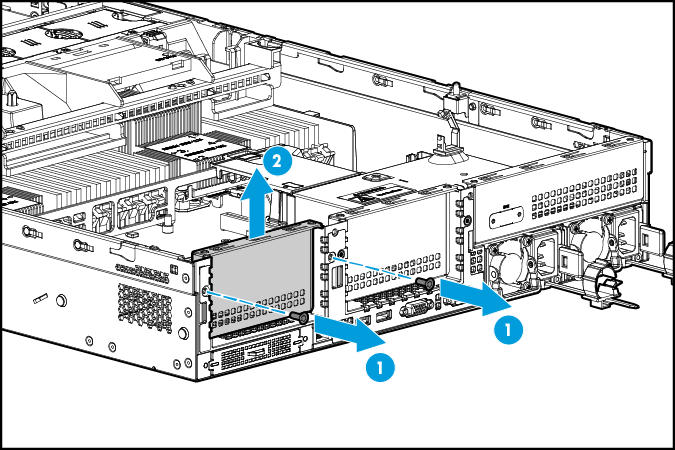 2
1
1