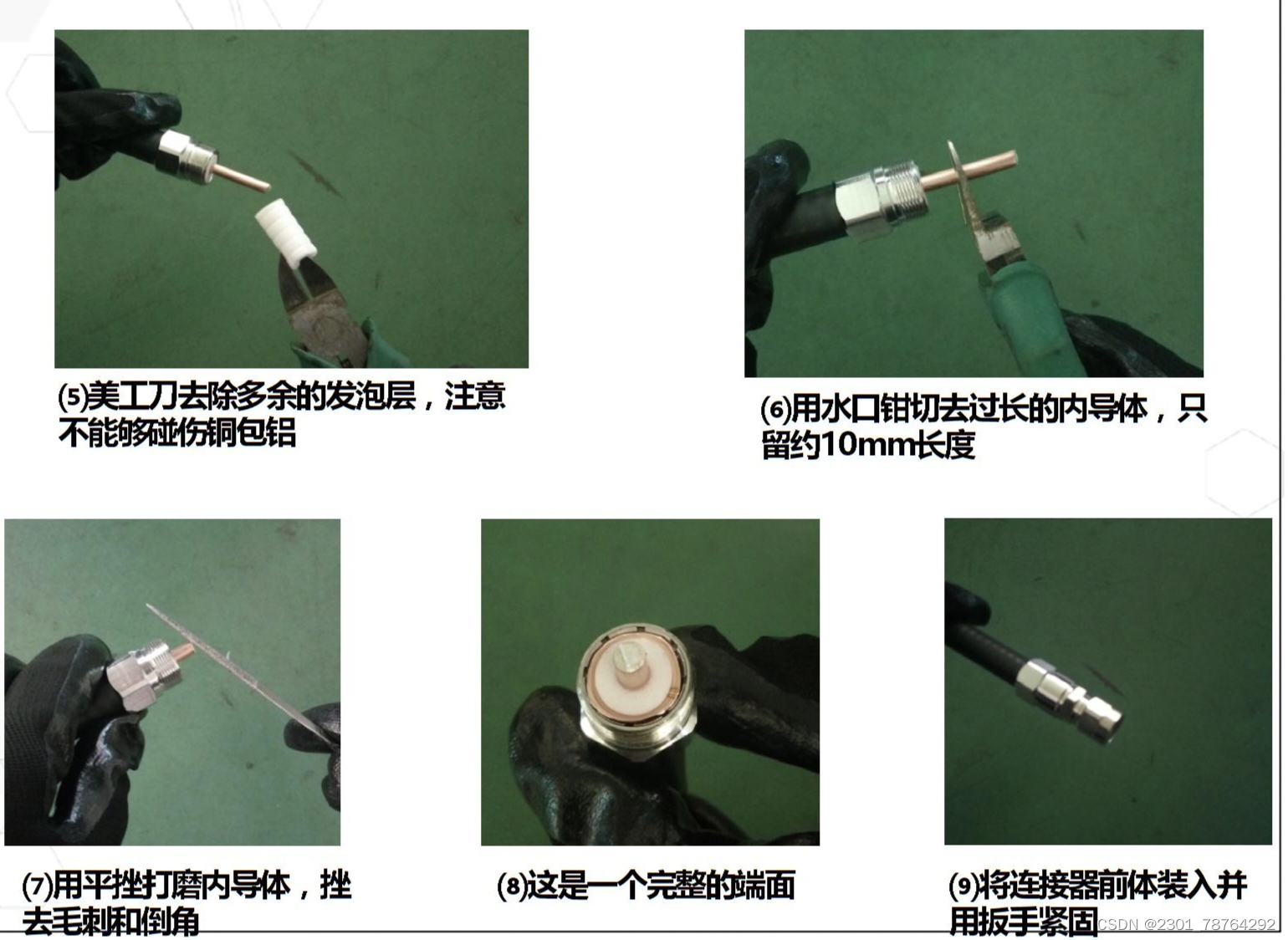 ⑸美工刀去除多余的发泡层，注意不能够碰伤铜包铝

⑹用水口钳切去过长的内导体，只留约10mm长度

⑺用平挫打磨内导体，挫去毛刺和倒角

⑻这是一个完整的端面

⑼将连接器前体装入并用扳手紧固

CSDN @2301_78764292