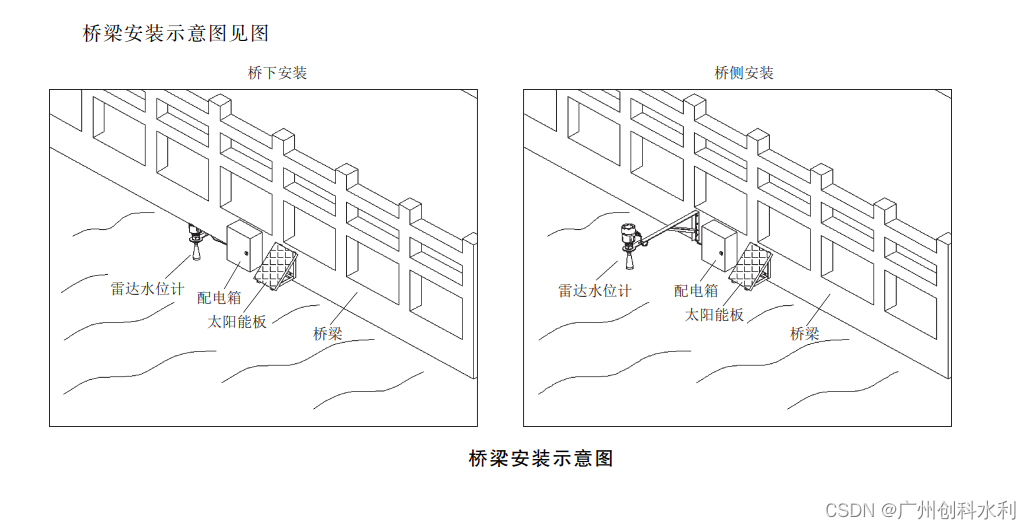 桥梁安装示意图见图

桥下安装

雷达水位计
配电箱
太阳能板
桥梁

桥侧安装

雷达水位计
配电箱
太阳能板
桥梁

桥梁安装示意图

CSDN @广州创科水利