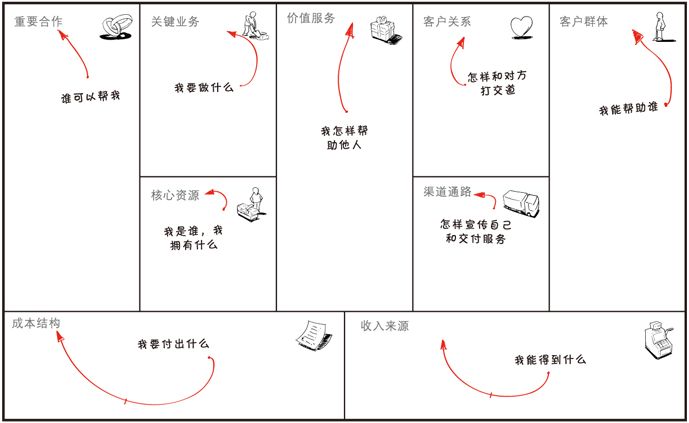 重要合作

谁可以帮我

关键业务

我要做什么

核心资源

我是谁，我拥有什么

价值服务

我怎样帮助他人

客户关系

怎样和对方打交道

渠道通路

怎样宣传自己和交付服务

客户群体

我能帮助谁

成本结构

我要付出什么

收入来源

我能得到什么