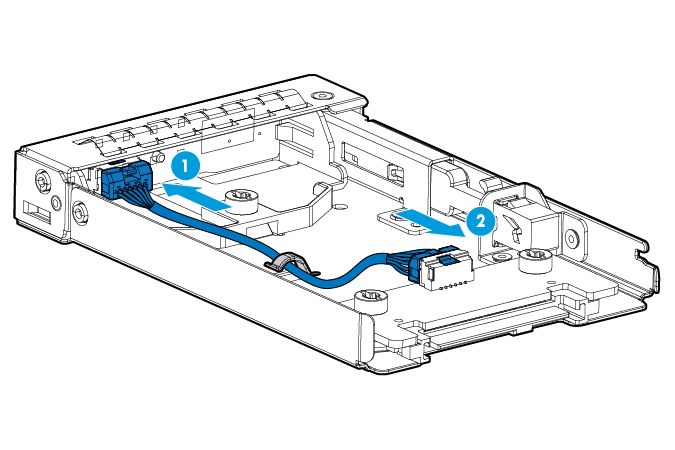 1
2