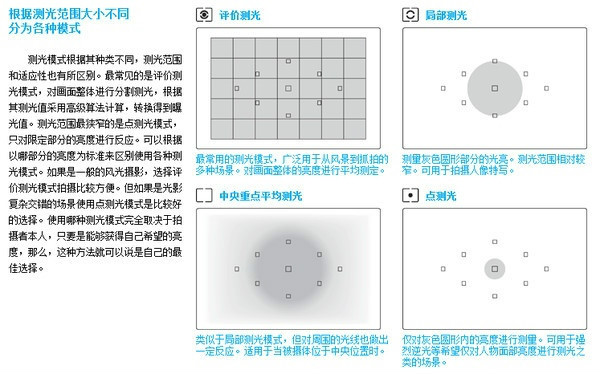 根据测光范围大小不同分为各种模式

测光模式根据其种类不同，测光范围和适应性也有所区别。最常见的是评价测光模式，对画面整体进行分割测光，根据其测光值采用高级算法计算，转换得到曝光值。测光范围最狭窄的是点测光模式，只对限定部分的亮度进行反应。可以根据以哪部分的亮度为标准来区别使用各种测光模式。如果是一般的风光摄影，选择评价测光模式拍摄比较方便。但如果是光影复杂交错的场景使用点测光模式是比较好的选择。使用哪种测光模式完全取决于拍摄者本人，只要是能够获得自己希望的亮度，那么，这种方法就可以说是自己的最佳选择。

评价测光

最常用的测光模式，广泛用于从风景到抓拍的多种场景。对画面整体的亮度进行平均测定。

局部测光

测量灰色圆形部分的光亮。测光范围相对较窄。可用于拍摄人像特写。

中央重点平均测光

类似于局部测光模式，但对周围的光线也做出一定反应。适用于当被摄体位于中央位置时。

点测光

仅对灰色圆形内的亮度进行测量。可用于强烈逆光等希望仅对人物面部亮度进行测光之类的场景。