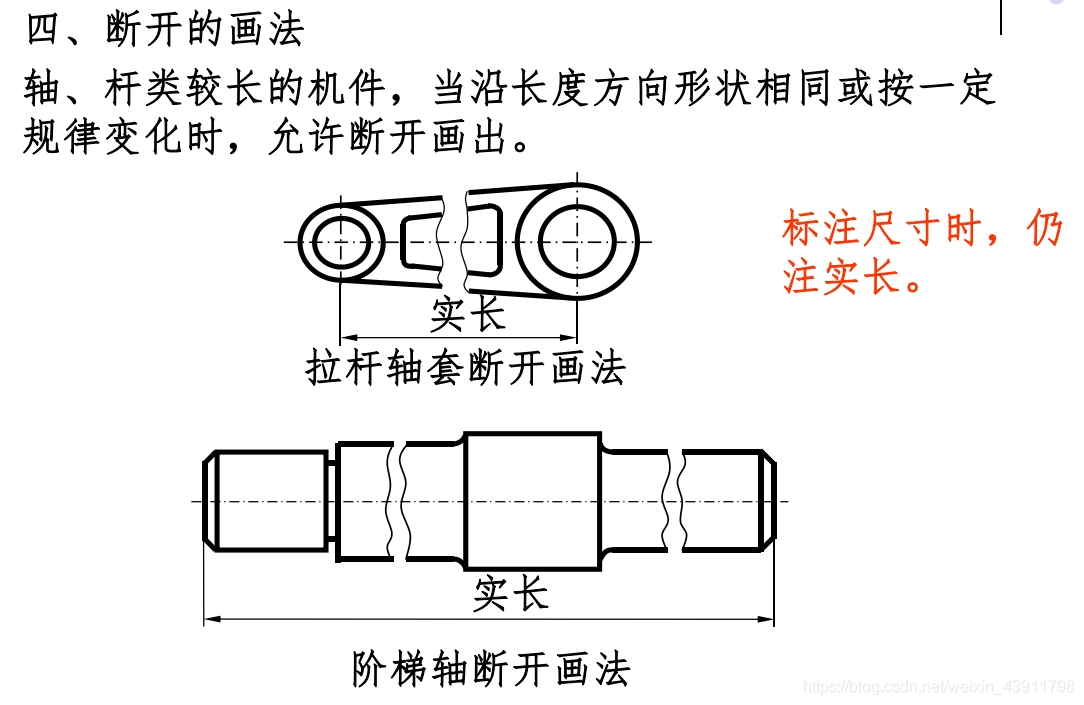 四、断开的画法

轴、杆类较长的机件，当沿长度方向形状相同或按一定规律变化时，允许断开画出。

标注尺寸时，仍注实长。

实长

拉杆轴套断开画法

实长

阶梯轴断开画法

https://blog.csdn.net/weixin_43911798