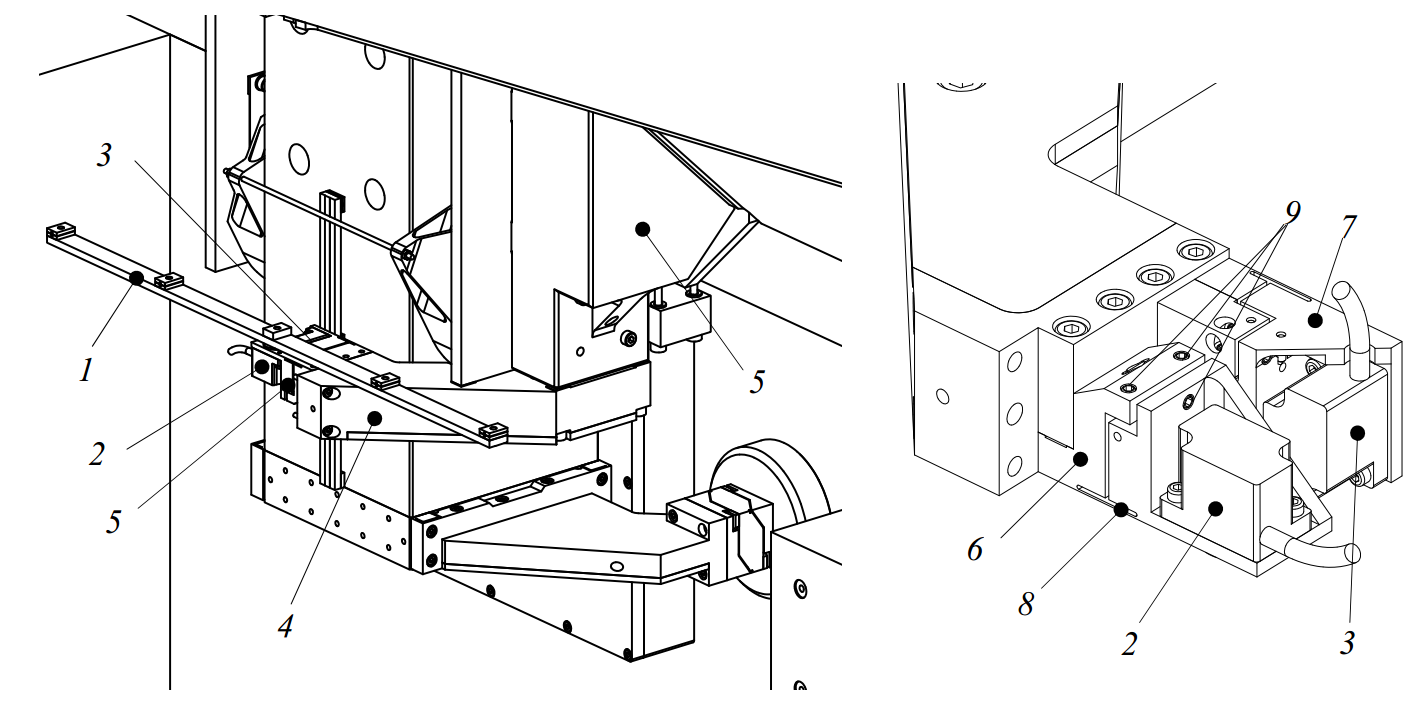 3
1
2
5
4
5
9
7
6
8
2
3