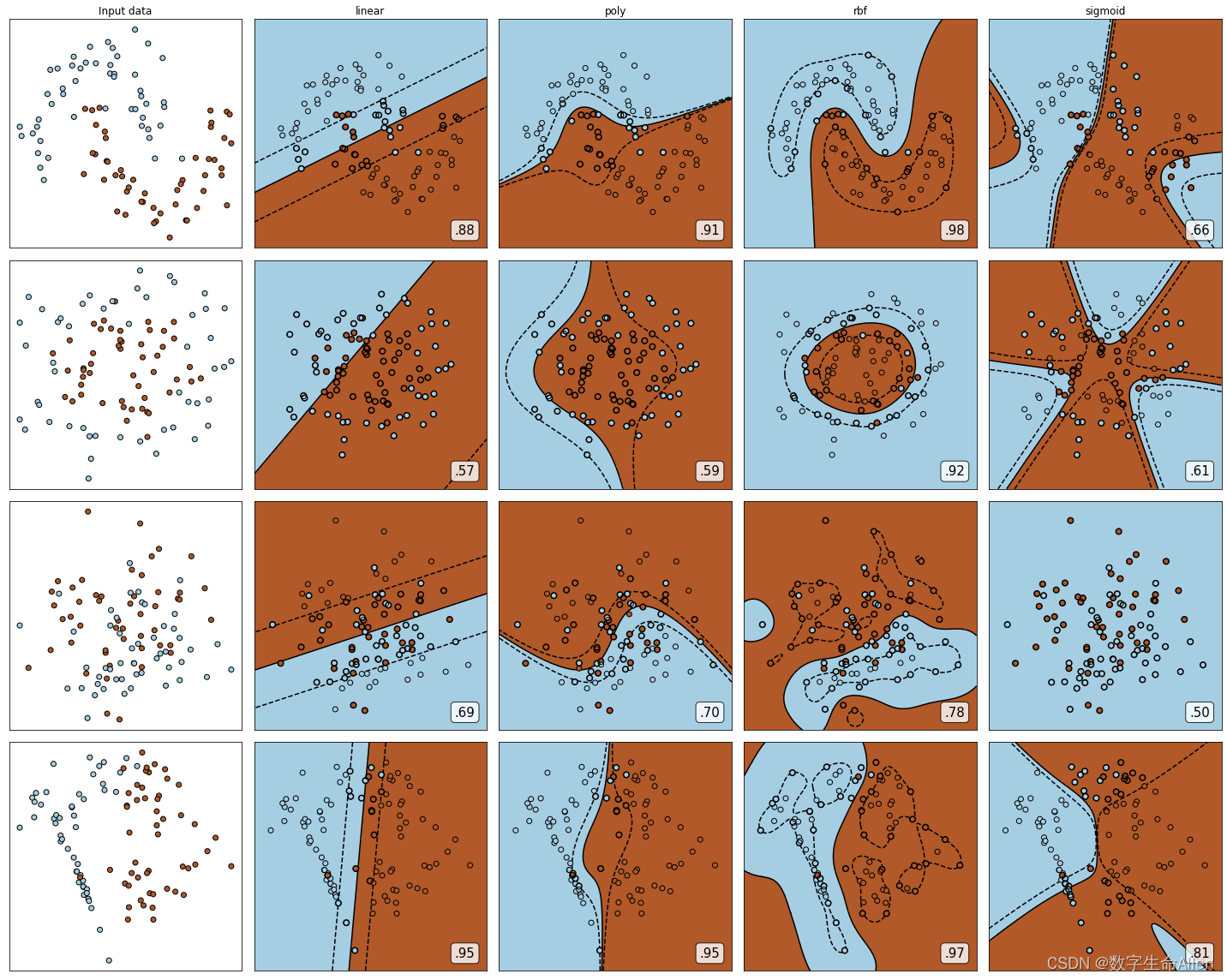 Input data

linear

poly

rbf

sigmoid

.88

.91

.98

.66

.57

.59

.92

.61

.69

.70

.78

.50

.95

.95

.97

.81

CSDN @数字生命Allen