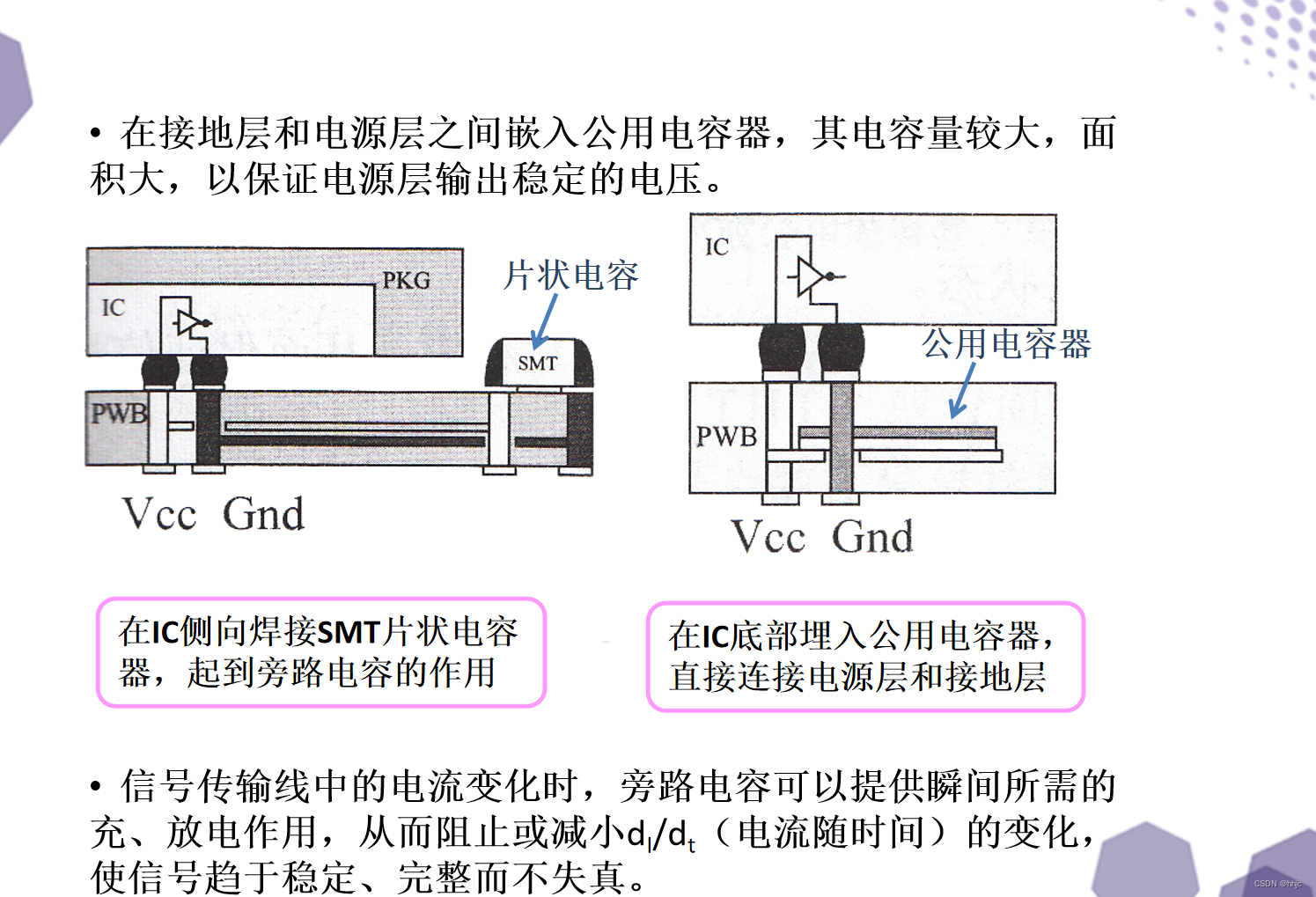 • 在接地层和电源层之间嵌入公用电容器，其电容量较大，面积大，以保证电源层输出稳定的电压。

PKG
IC
片状电容
SMT
PWB
Vcc Gnd

IC
公用电容器
PWB
Vcc Gnd

在IC侧向焊接SMT片状电容器，起到旁路电容的作用

在IC底部埋入公用电容器，直接连接电源层和接地层

• 信号传输线中的电流变化时，旁路电容可以提供瞬间所需的充、放电作用，从而阻止或减小$d_I/d_t$（电流随时间）的变化，使信号趋于稳定、完整而不失真。

CSDN @hhjc