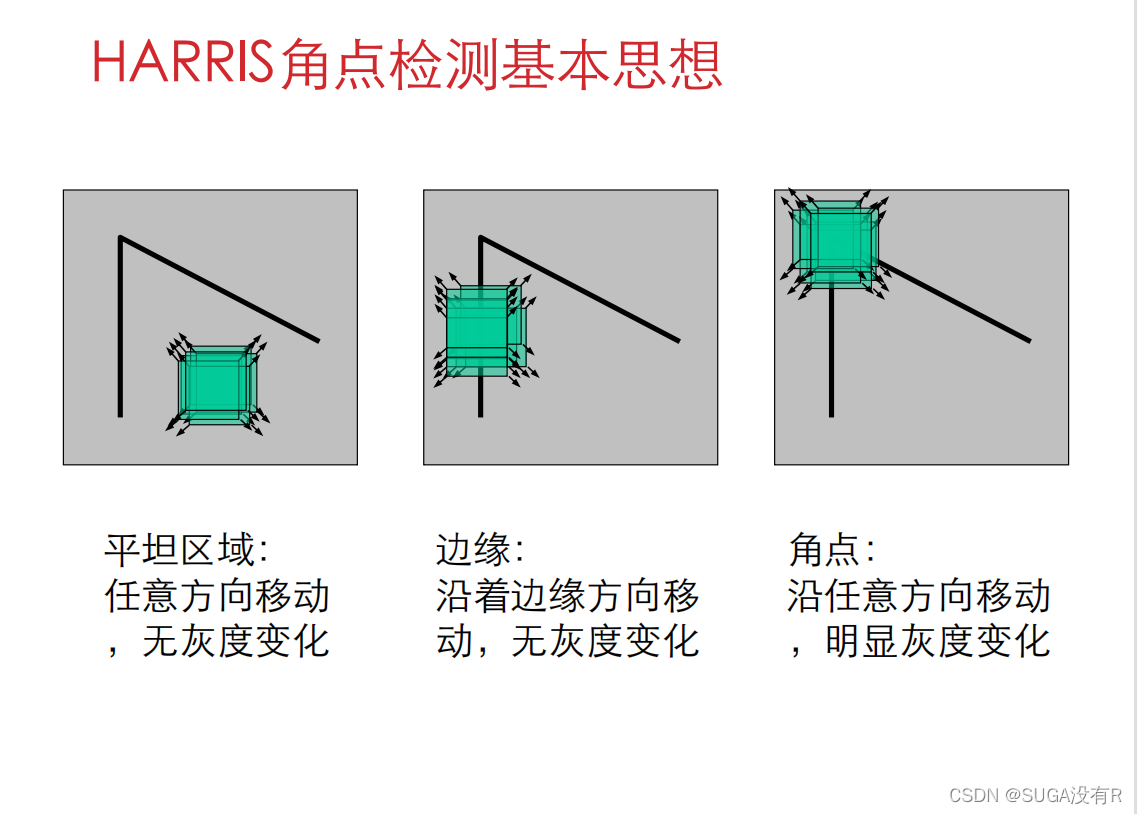 HARRIS角点检测基本思想

平坦区域:
任意方向移动，无灰度变化

边缘:
沿着边缘方向移动，无灰度变化

角点:
沿任意方向移动，明显灰度变化

CSDN @SUGA没有R