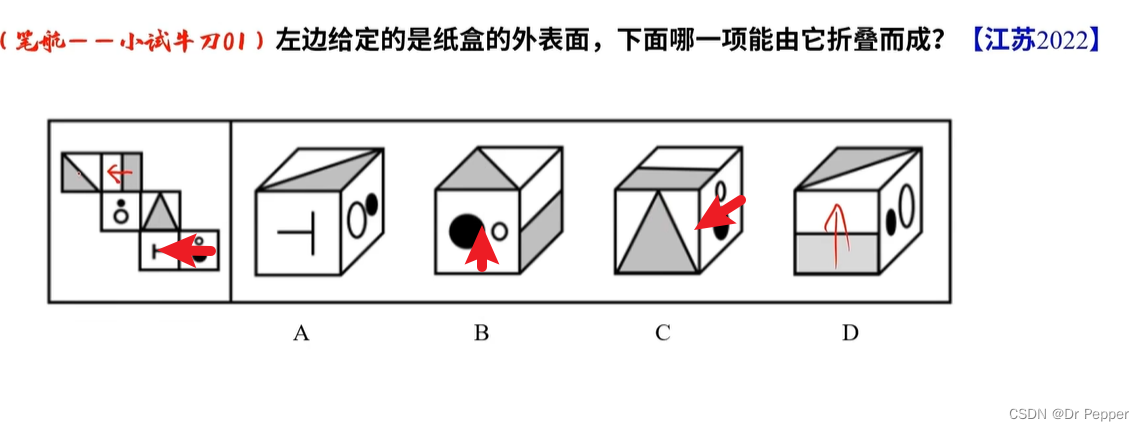 （笔航——小试牛刀01）左边给定的是纸盒的外表面，下面哪一项能由它折叠而成？【江苏2022】

A B C D

CSDN @Dr Pepper