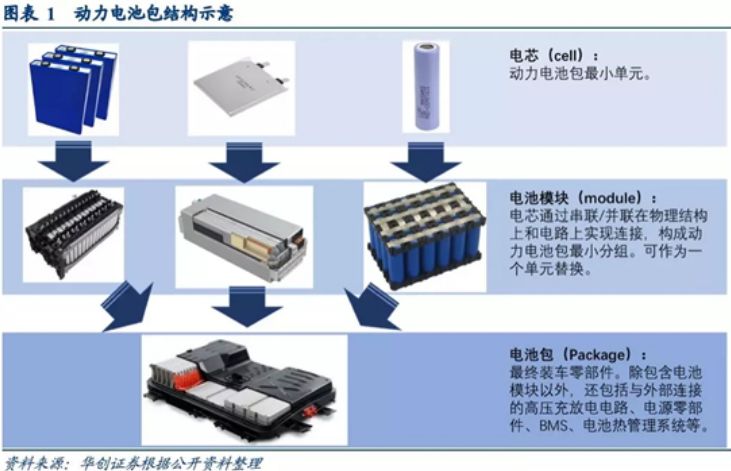 图表 1 动力电池包结构示意

电芯（cell）：
动力电池包最小单元。

电池模块（module）：
电芯通过串联/并联在物理结构上和电路上实现连接，构成动力电池包最小分组。可作为一个单元替换。

电池包（Package）：
最终装车零部件。除包含电池模块以外，还包括与外部连接的高压充放电电路、电源零部件、BMS、电池热管理系统等。

资料来源：华创证券根据公开资料整理