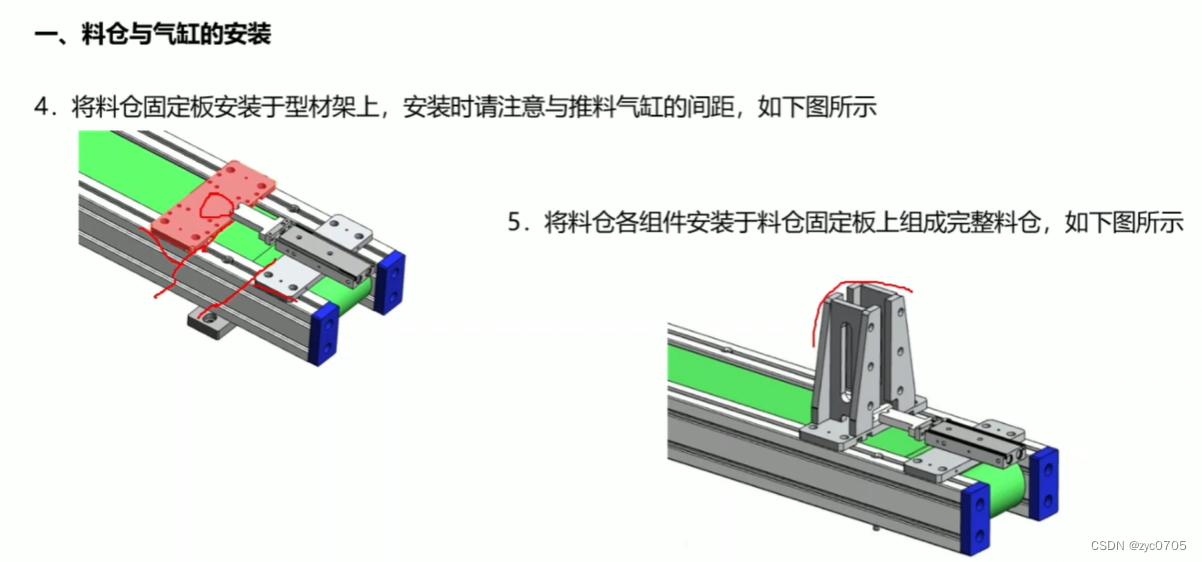 一、料仓与气缸的安装

4．将料仓固定板安装于型材架上，安装时请注意与推料气缸的间距，如下图所示

5．将料仓各组件安装于料仓固定板上组成完整料仓，如下图所示

CSDN @zyc0705