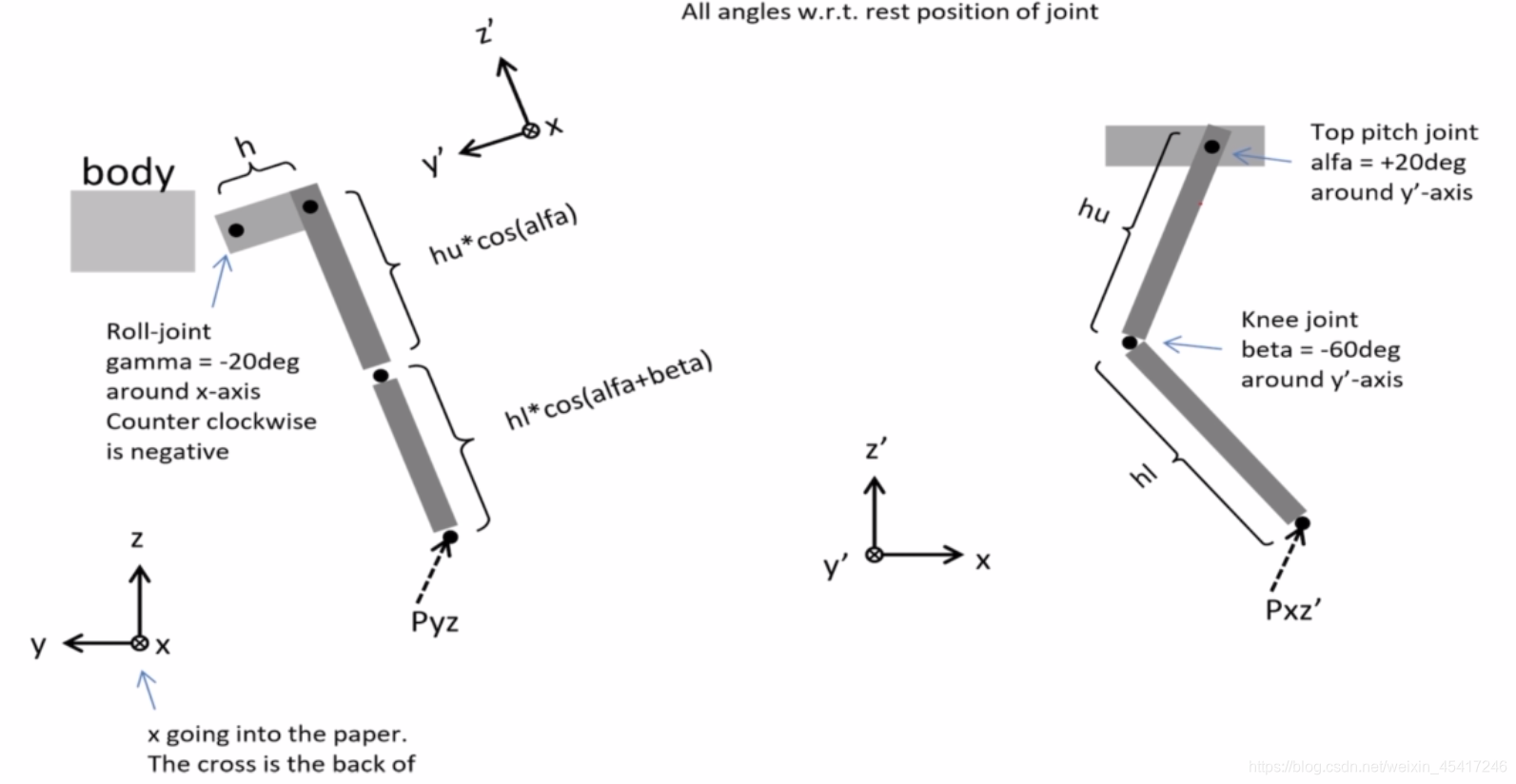 All angles w.r.t. rest position of joint

z'

x

y'

body

h

hu*cos(alfa)

Roll-joint
gamma = -20deg
around x-axis
Counter clockwise
is negative

hl*cos(alfa+beta)

z

y

x

Pyz

x going into the paper.
The cross is the back of

Top pitch joint
alfa = +20deg
around y'-axis

hu

Knee joint
beta = -60deg
around y'-axis

hl

z'

y'

x

Pxz'

https://blog.csdn.net/weixin_45417246