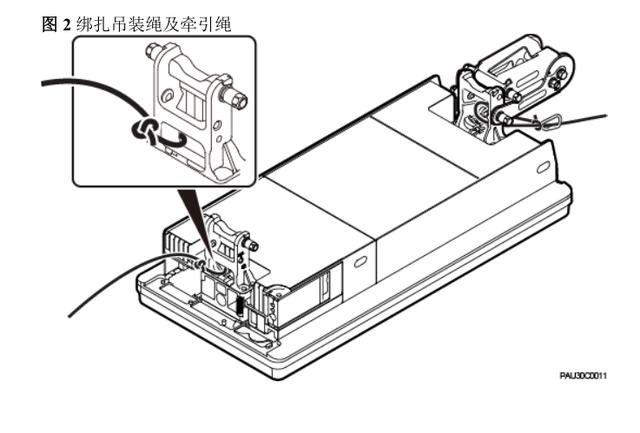 图 2 绑扎吊装绳及牵引绳

PAU30C0011