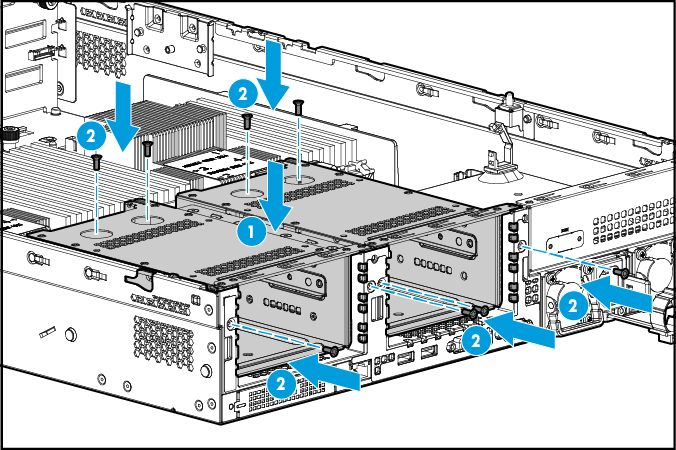 2
2
1
2
2
2